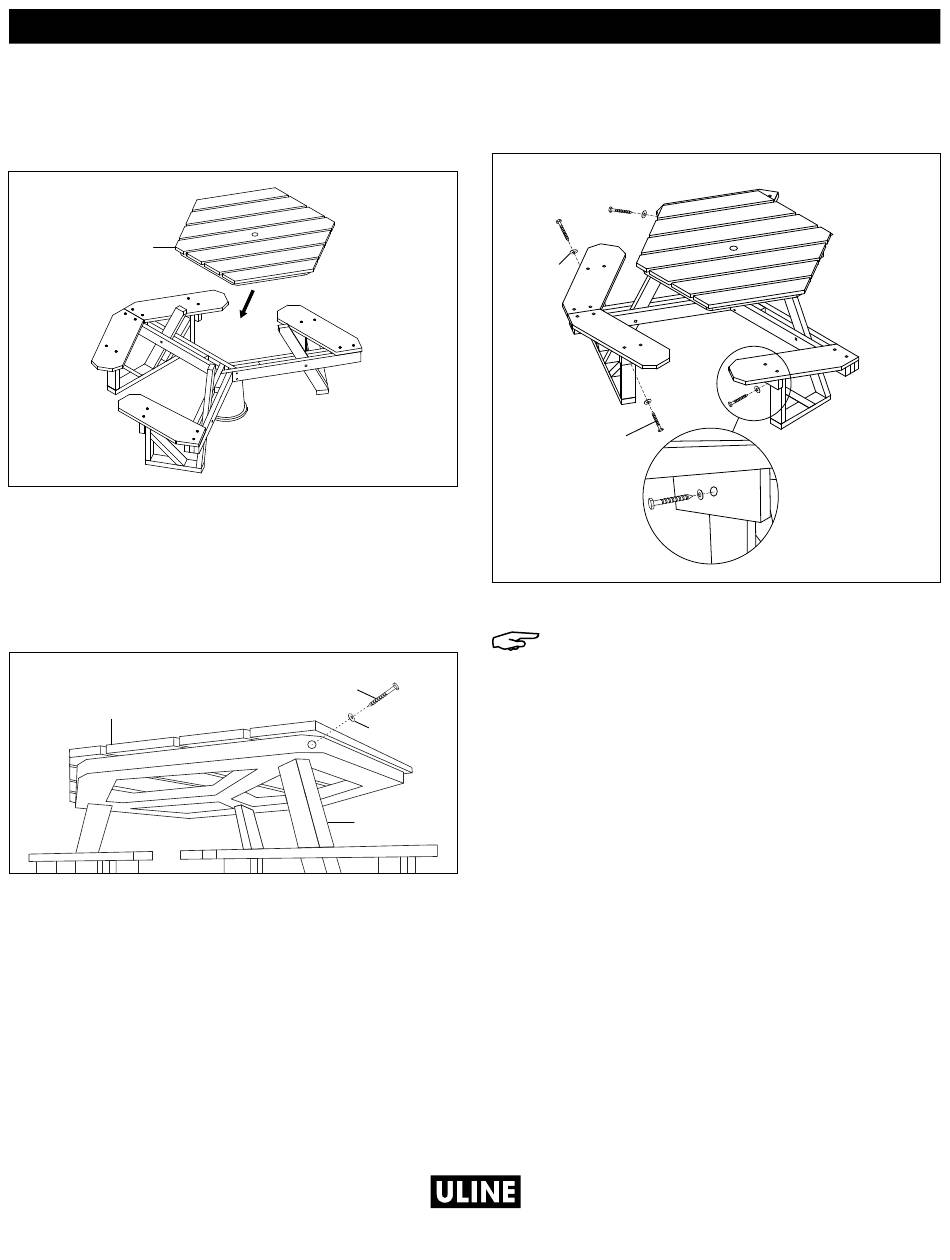 ULINE