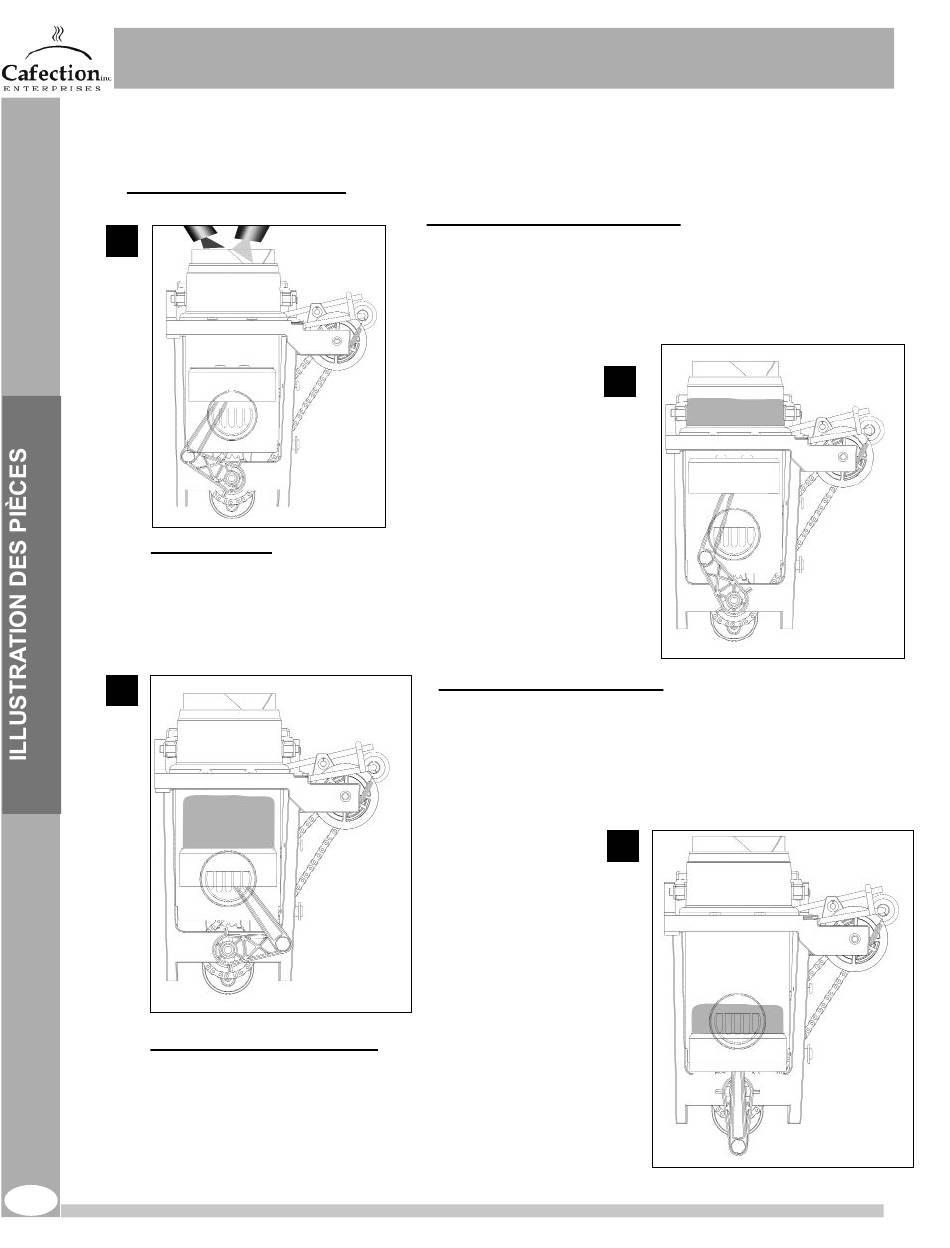 Cafection inc.
ENTERPRISES

ILLUSTRATION DES PIÈCES