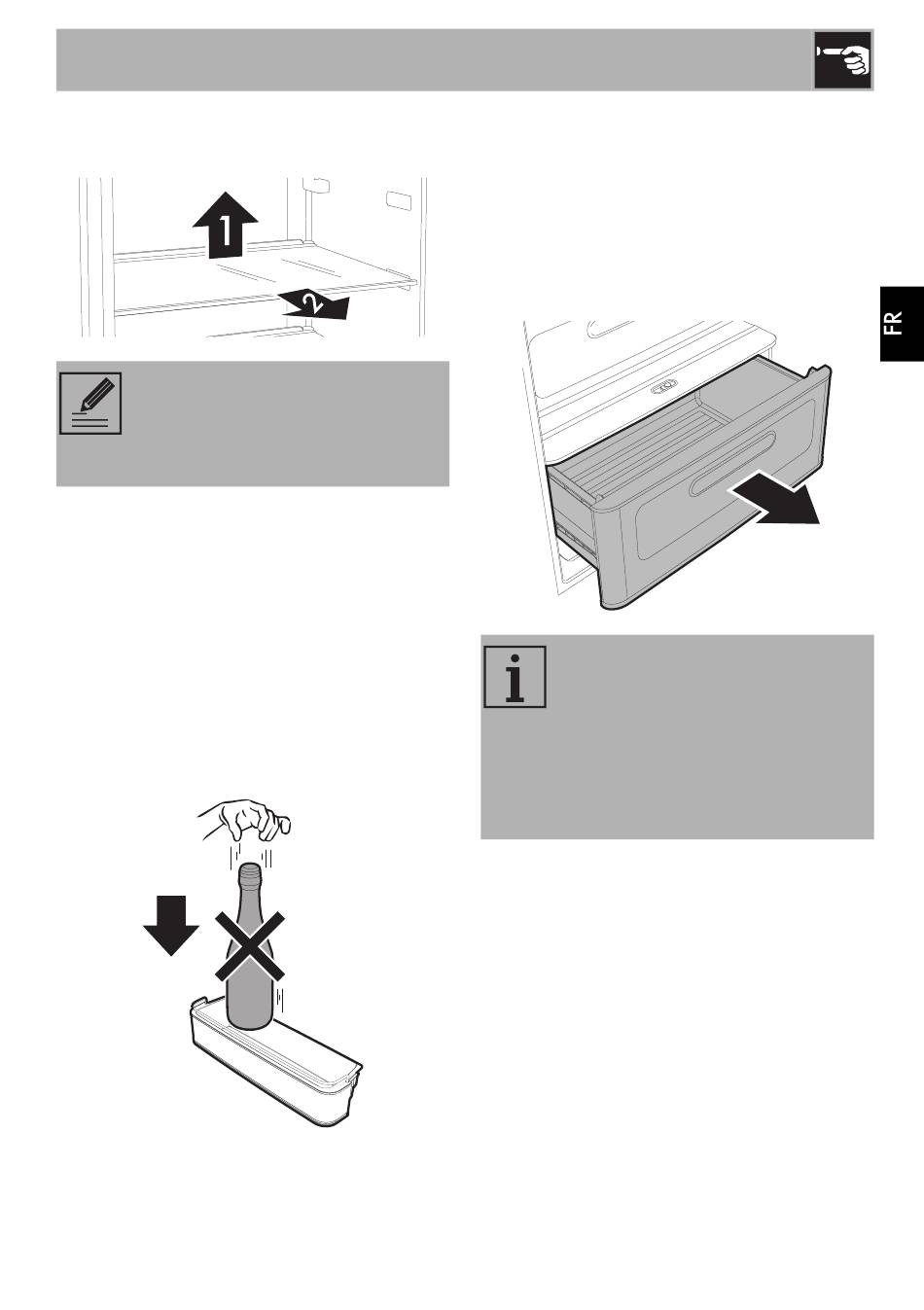 1

2

FR