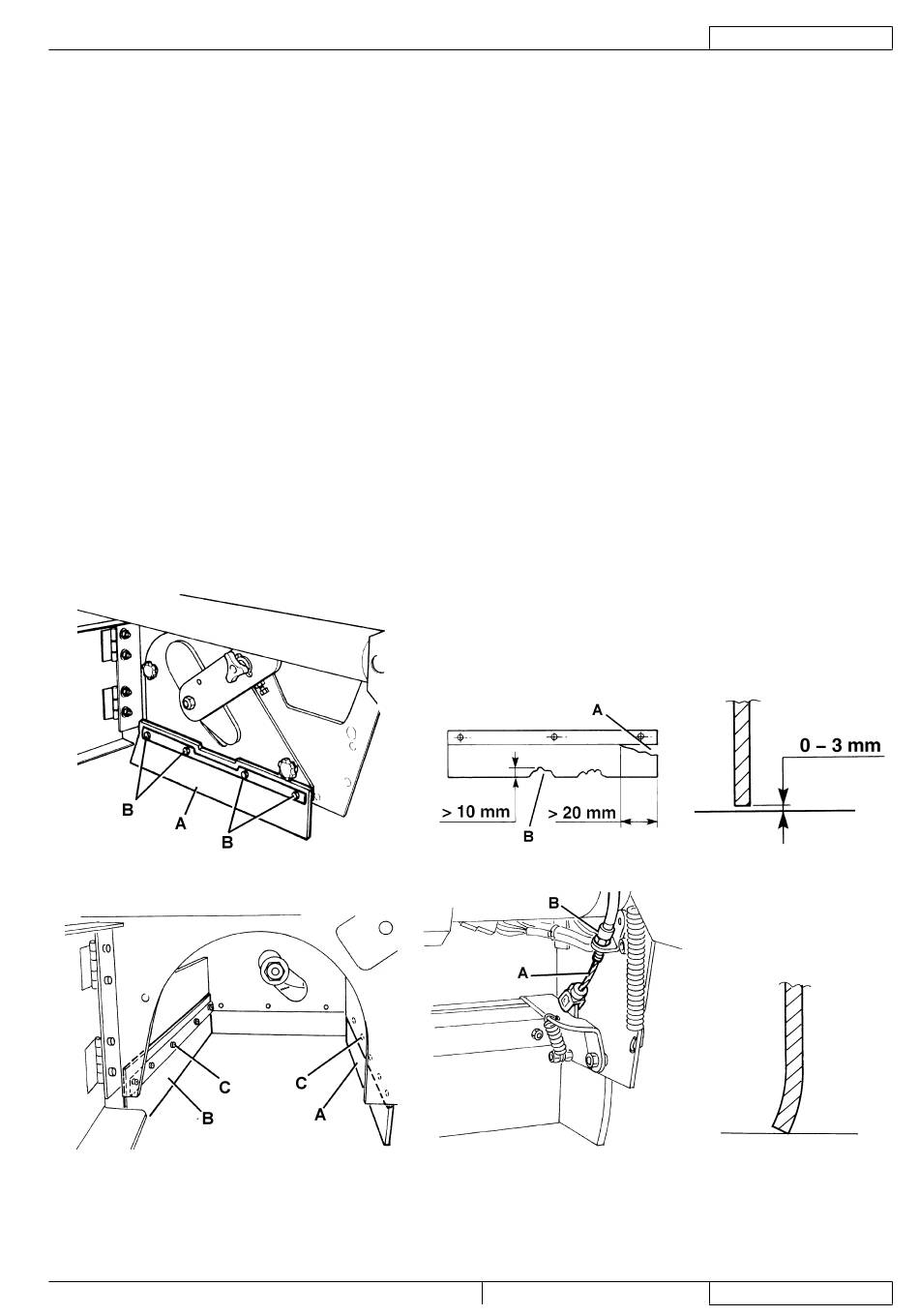 B
A
B

A
> 10 mm
B
> 20 mm

0 – 3 mm

C
B
C
A

B
A