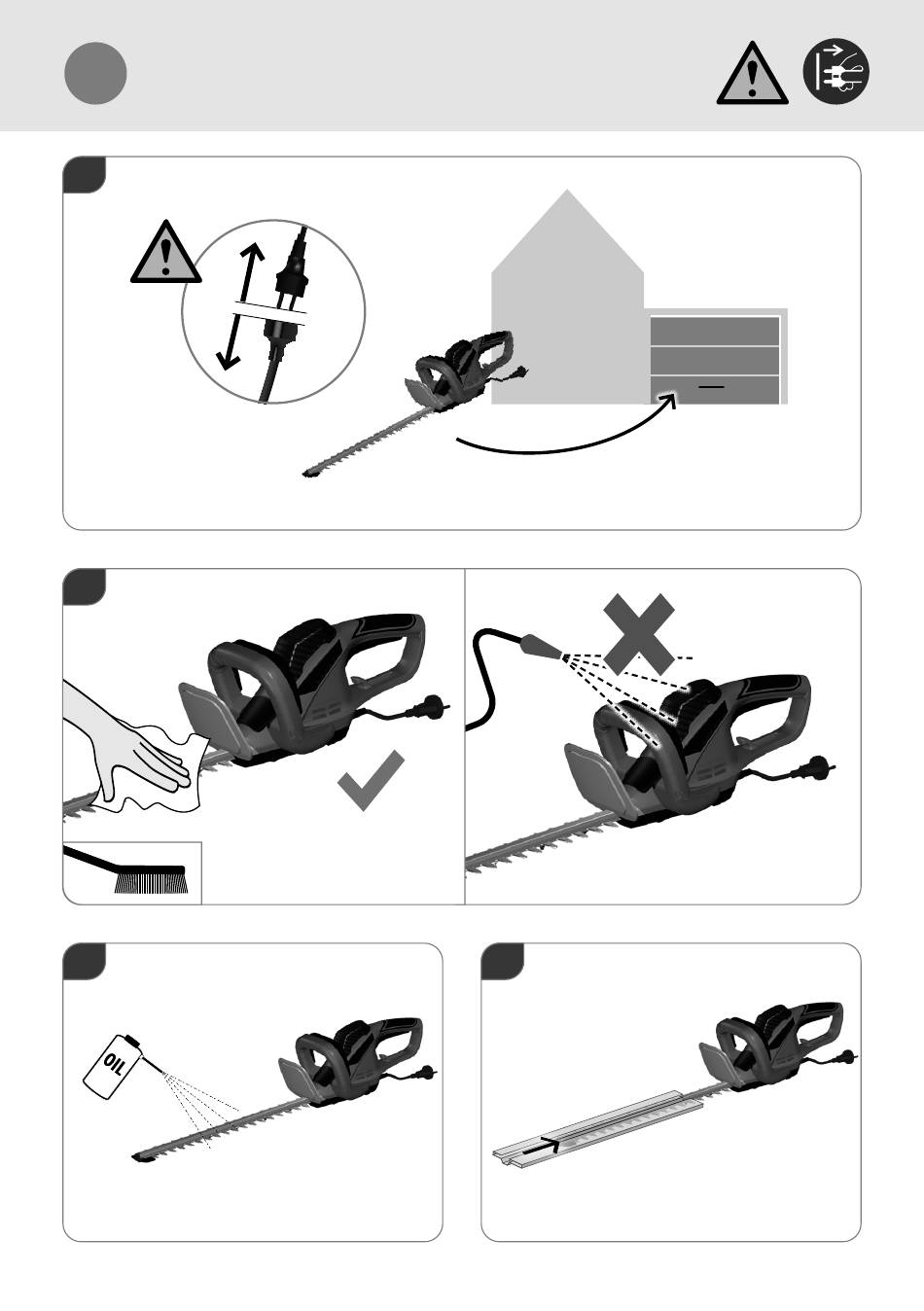 OIL