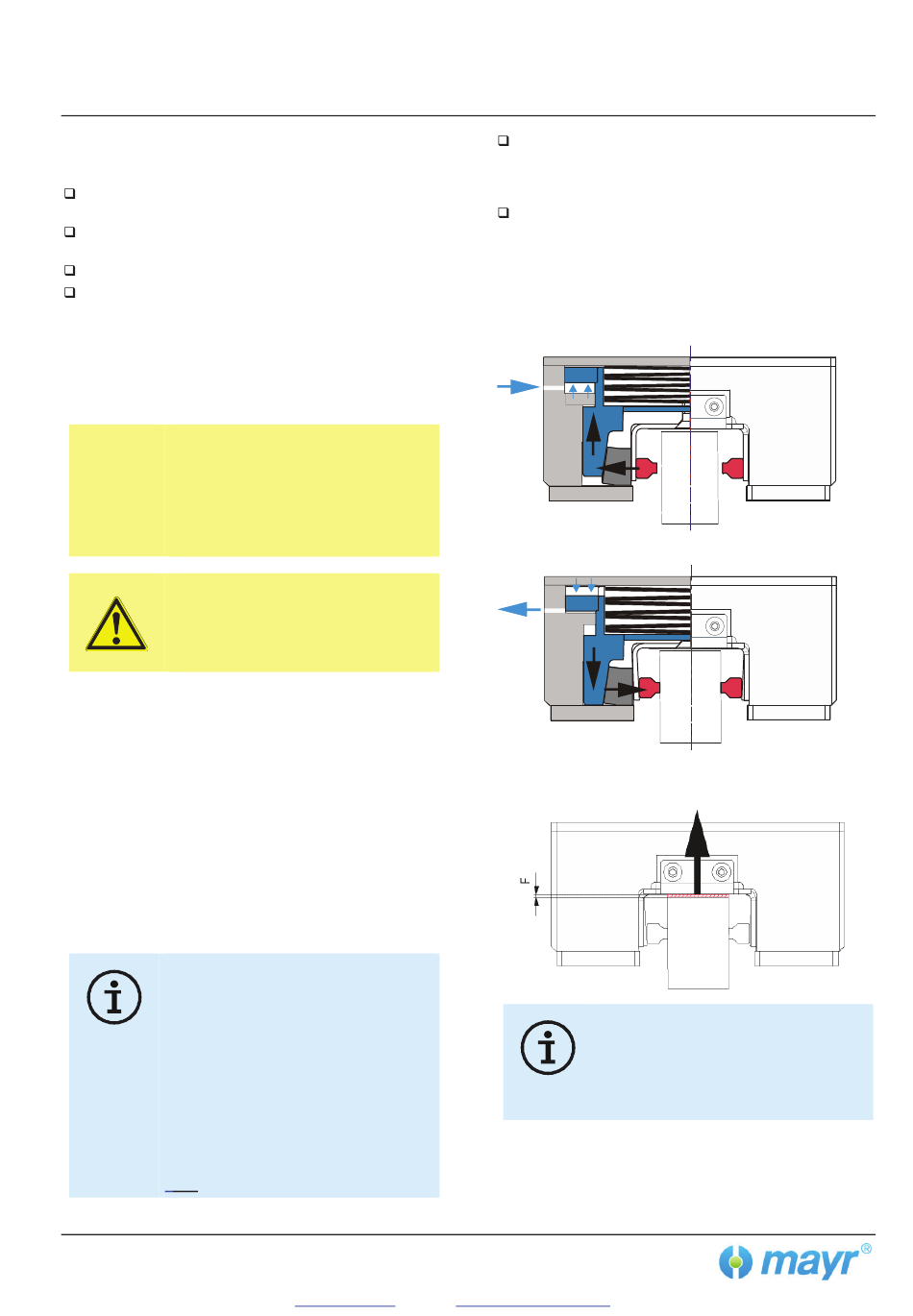 F

mayr®