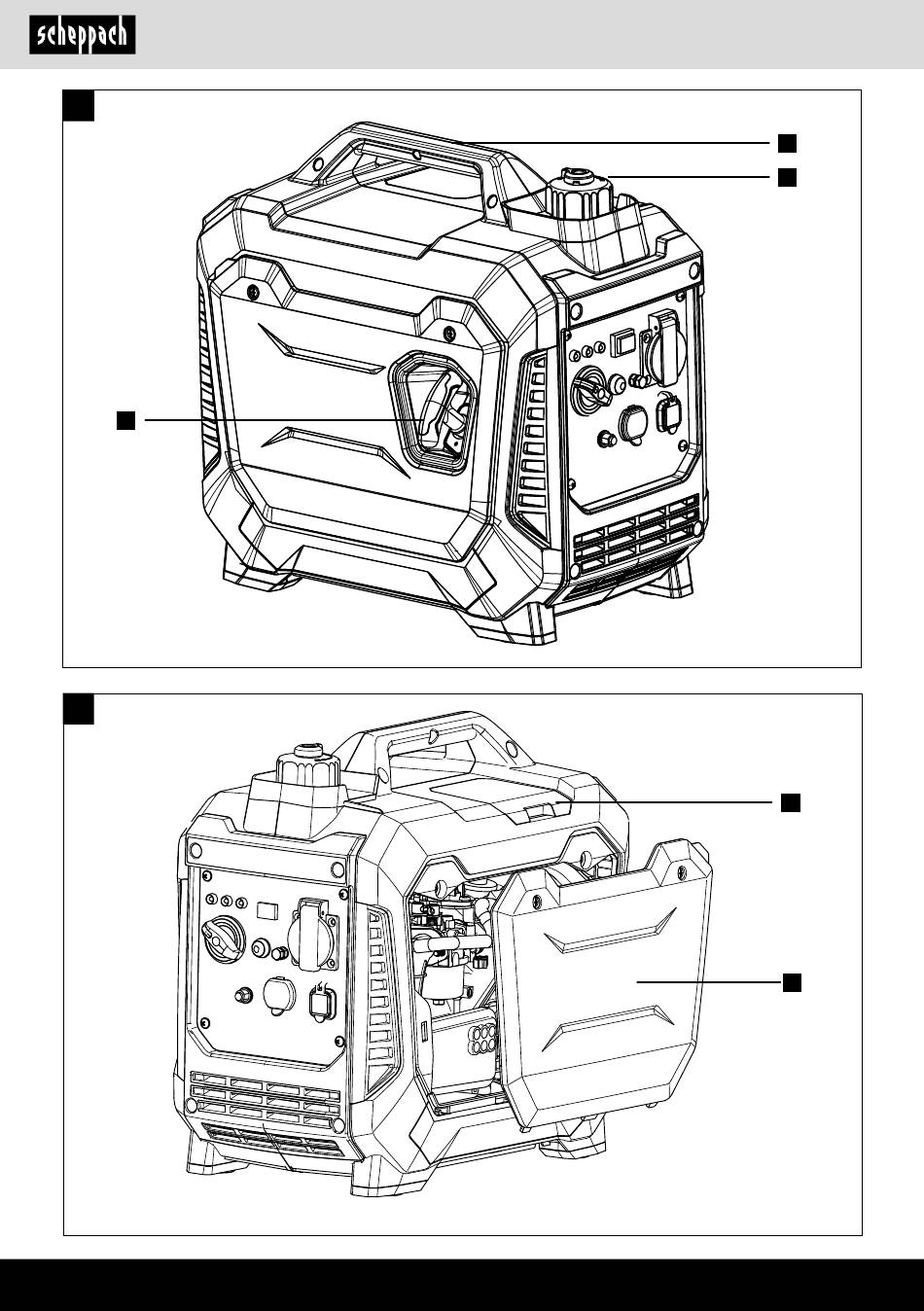 scheppach