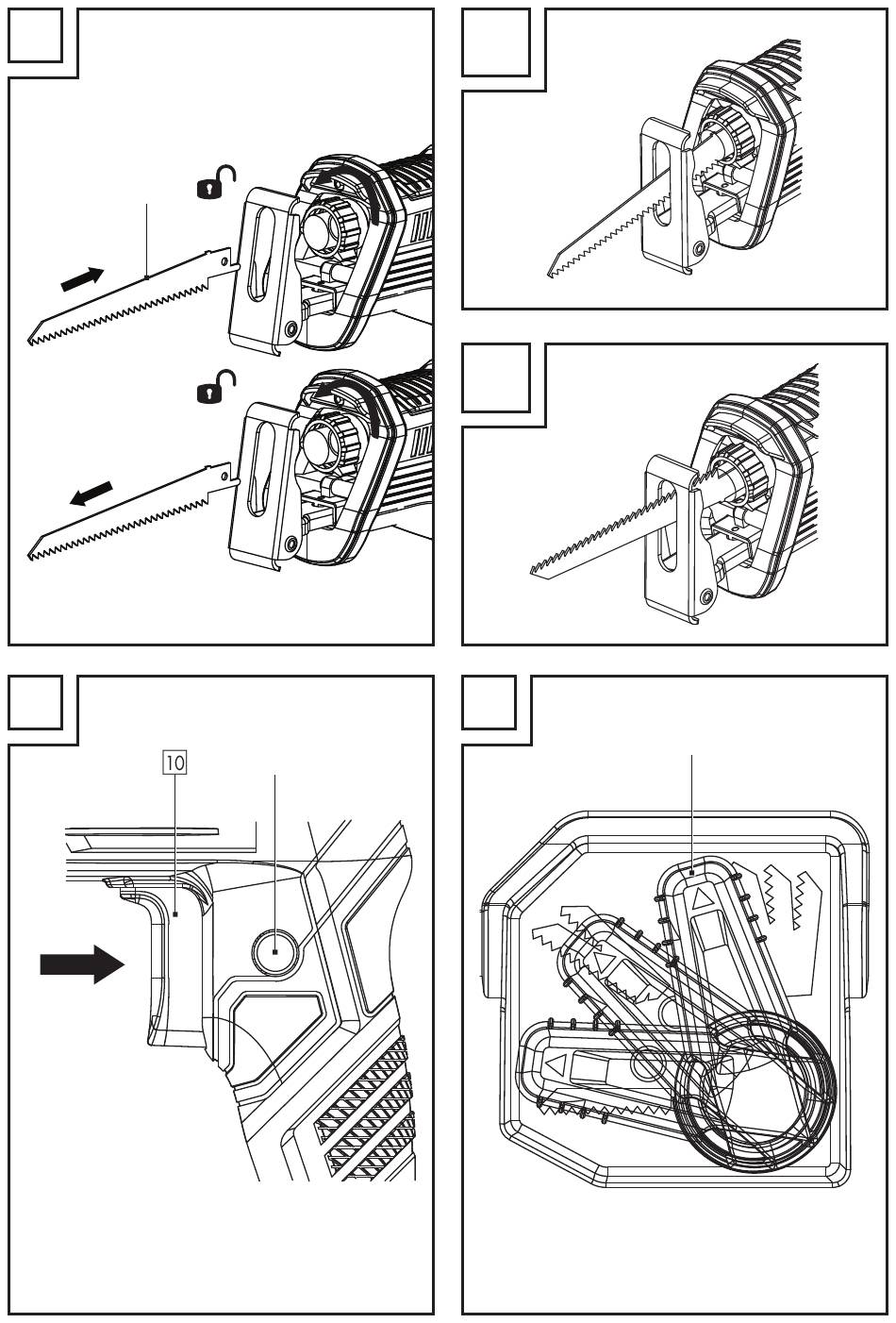 10