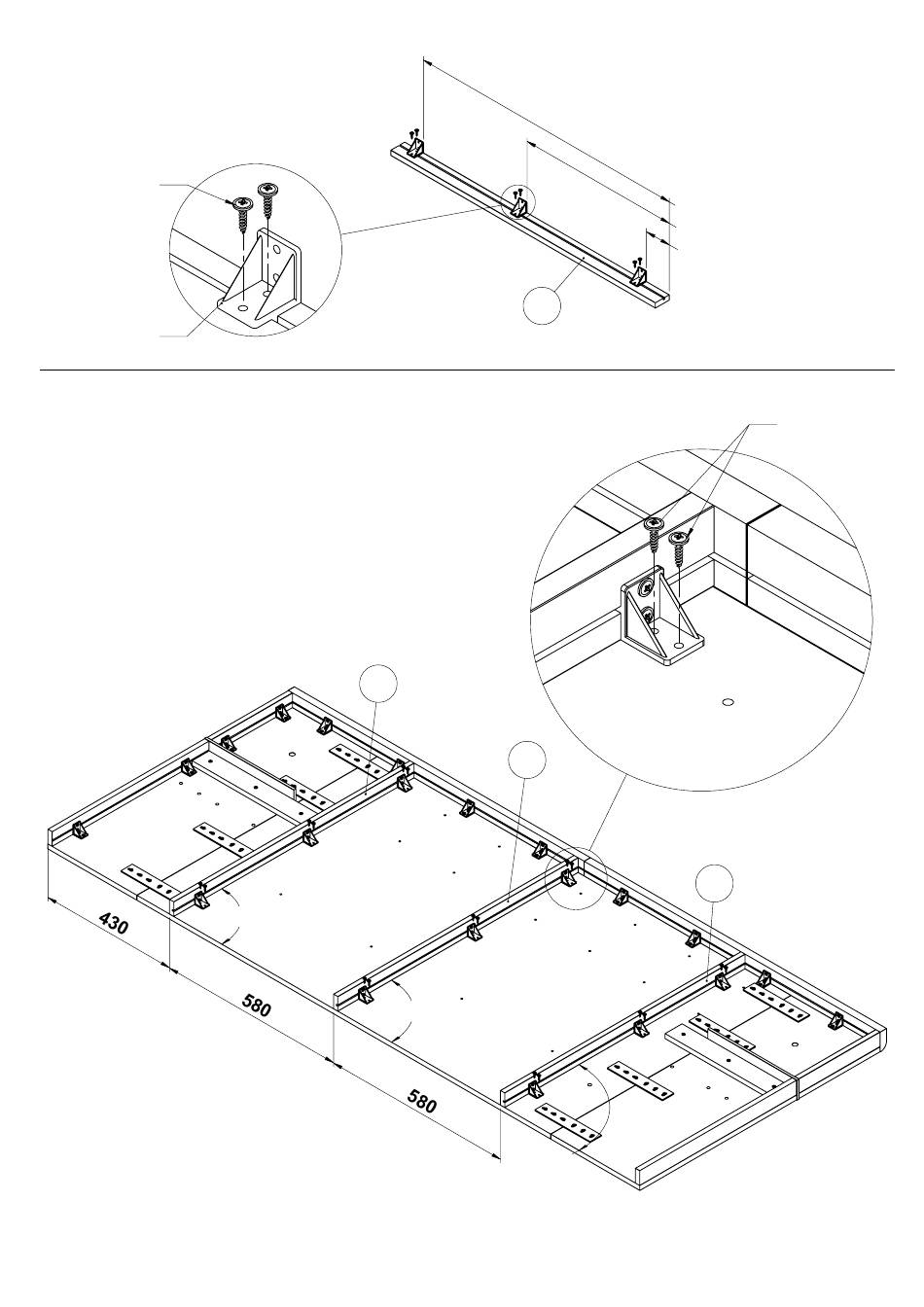 430

580

580