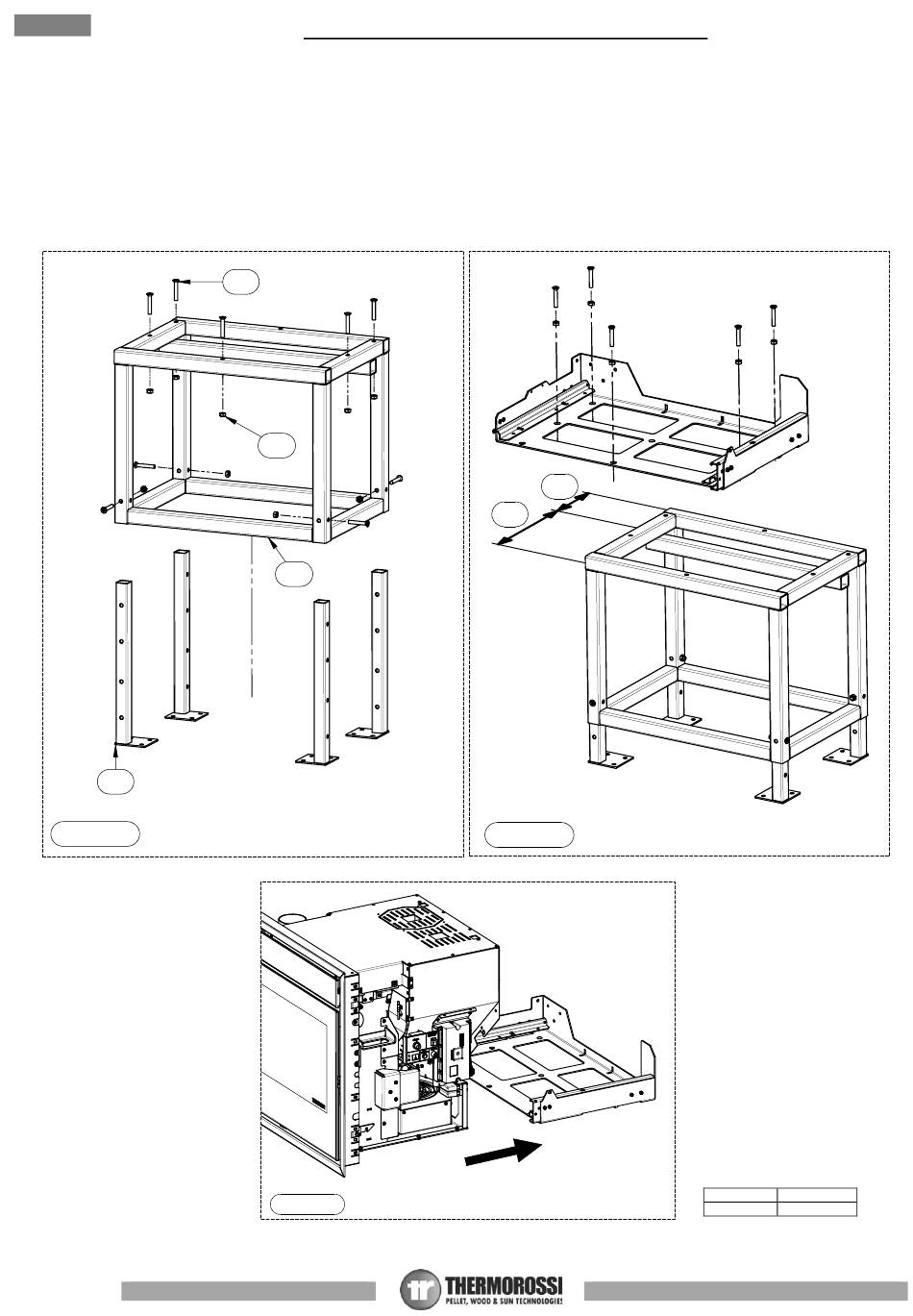 THERMOROSSI
PELLET, WOOD & SUN TECHNOLOGIES