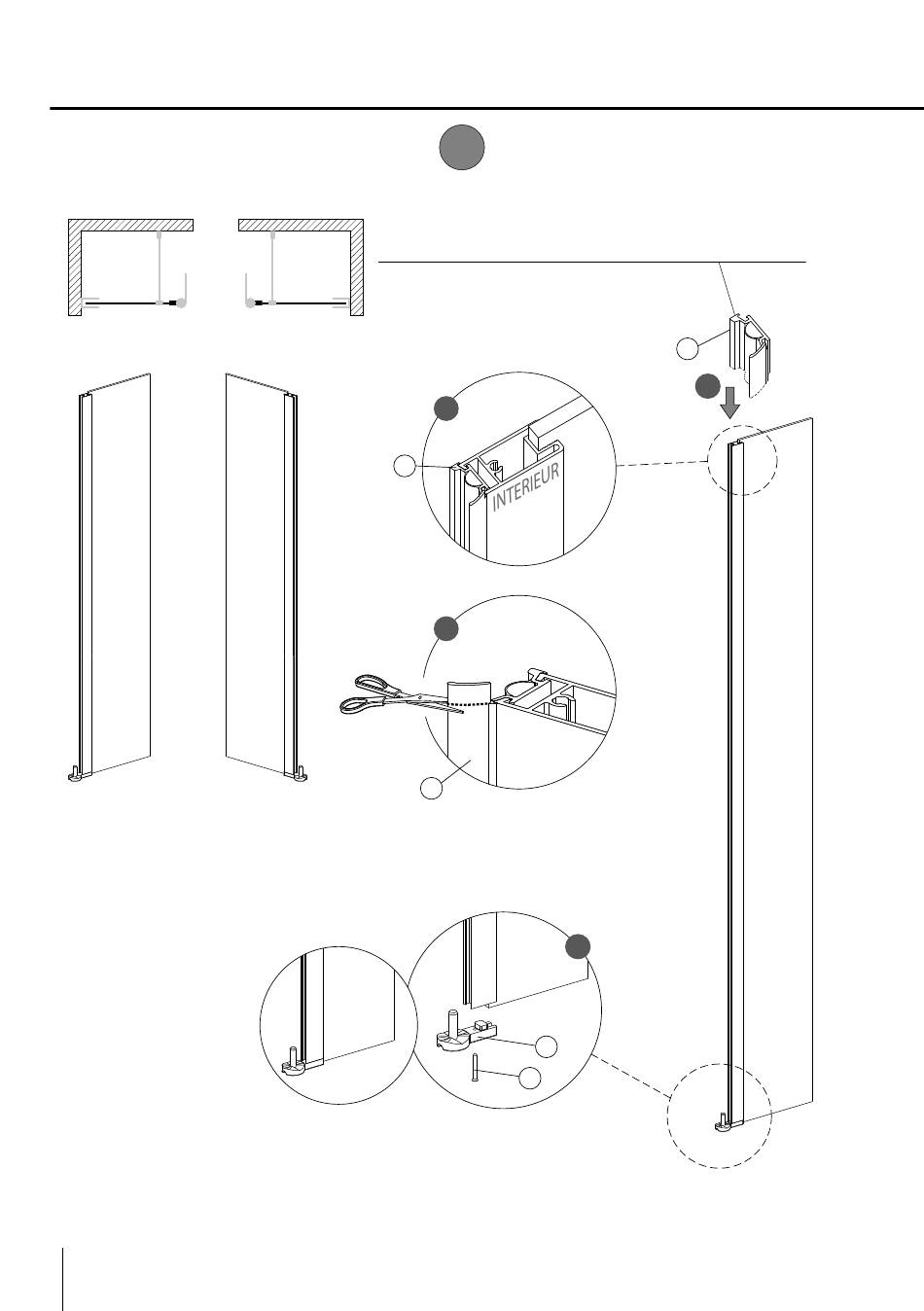 INTERIEUR