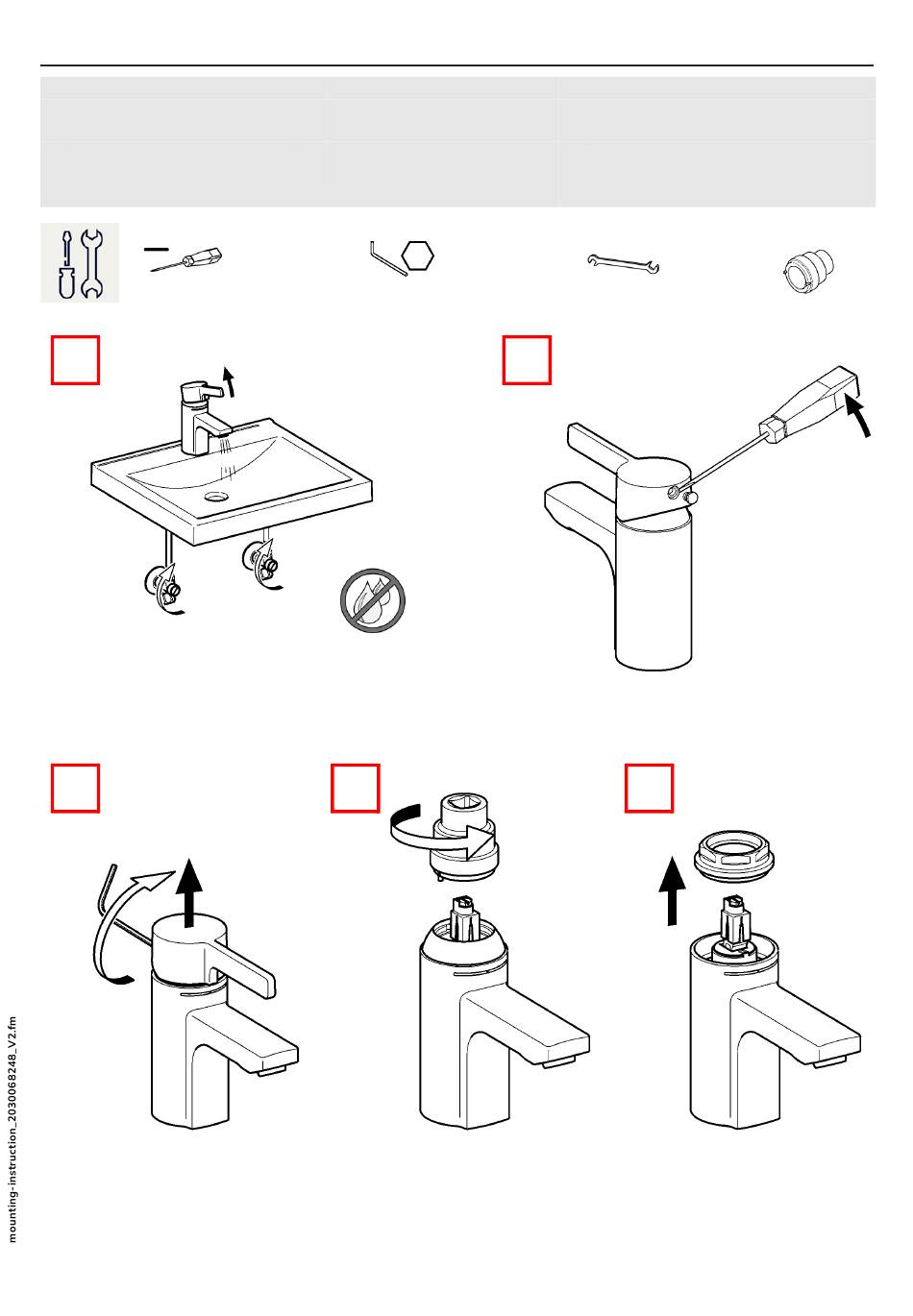 mounting-instruction_2030068248_V2.fm