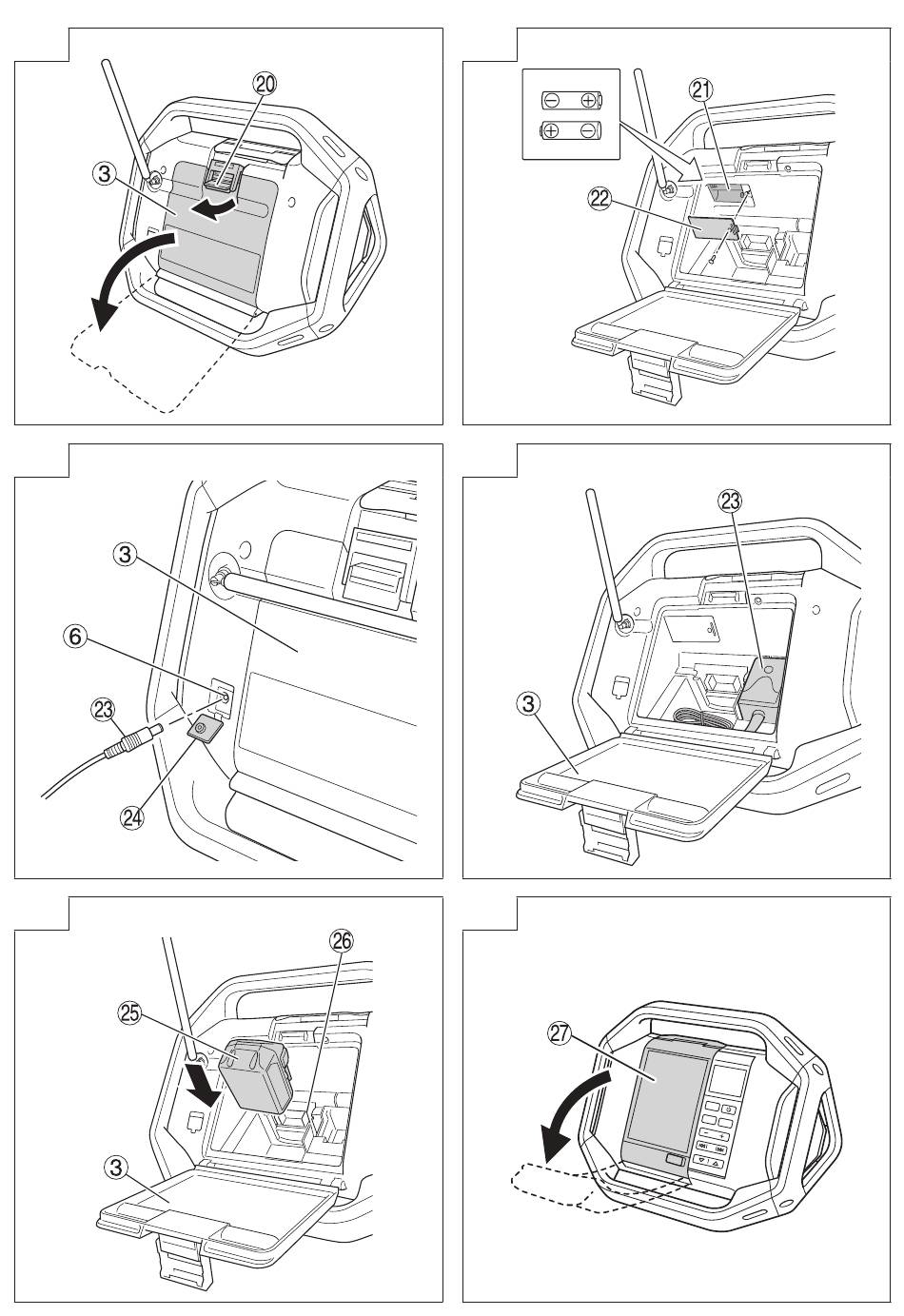 20
3

21
22

3
6
23
24

23
3

26
25
3

27