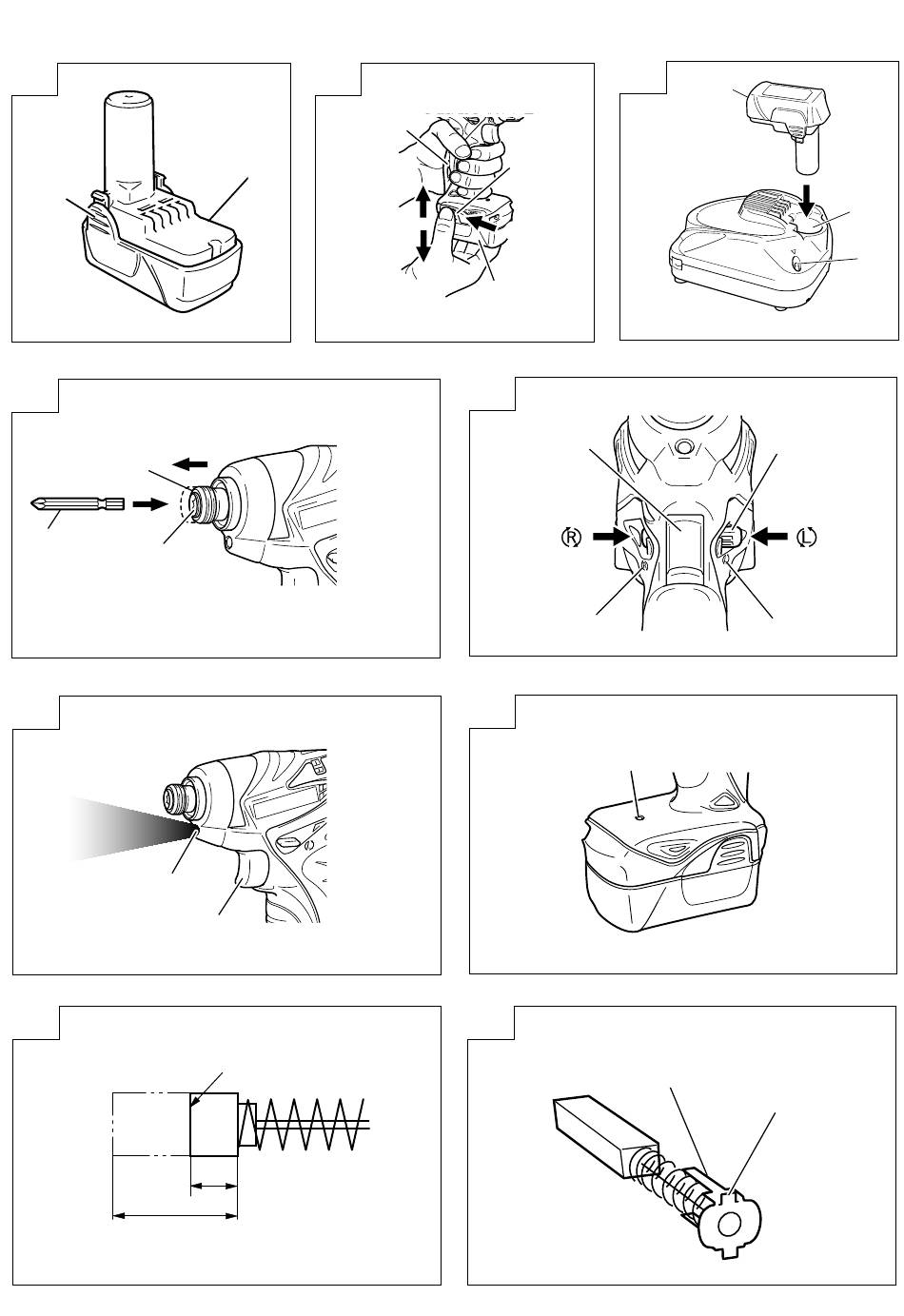 Ⓡ Ⓛ