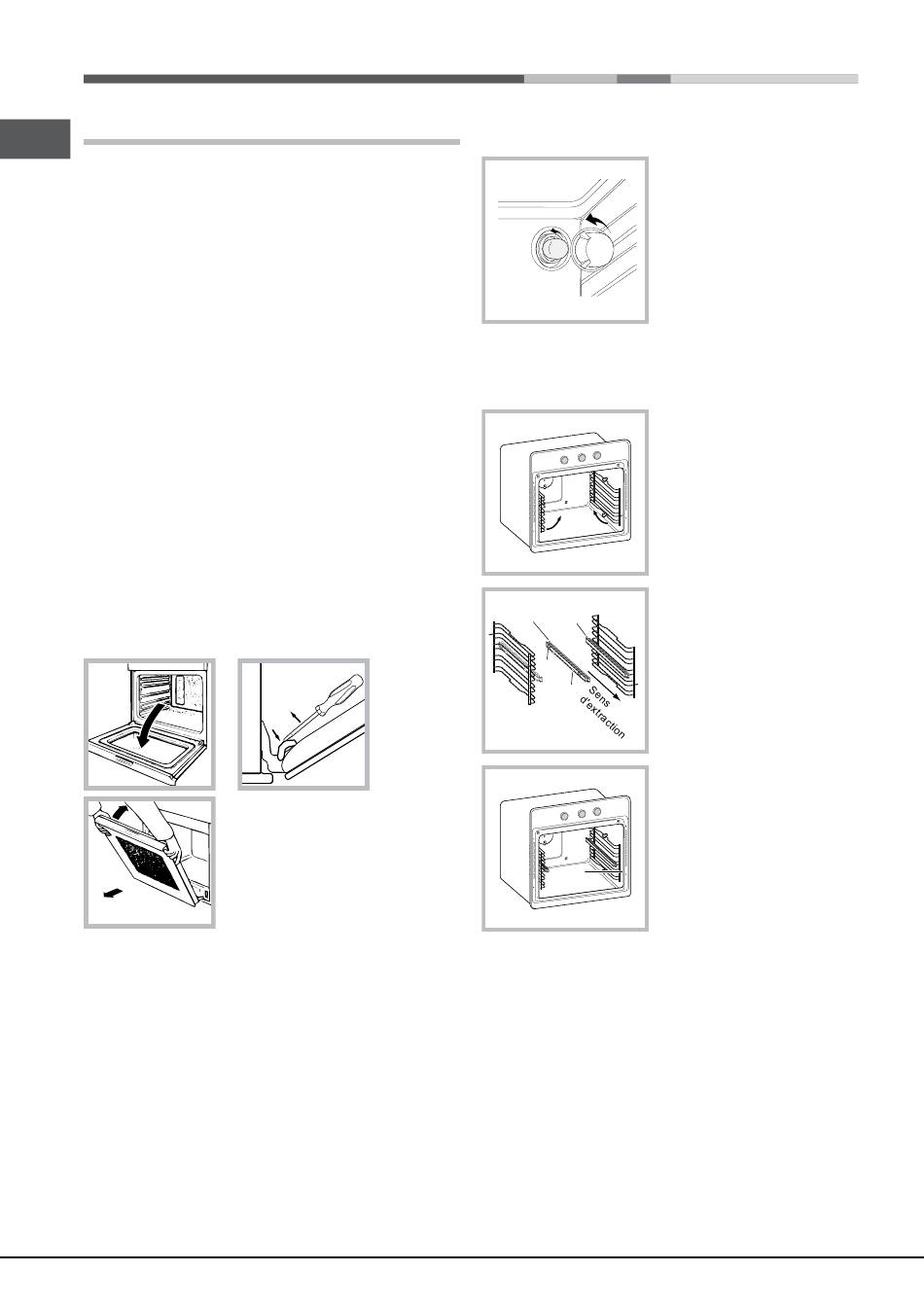 Sens
d'extraction