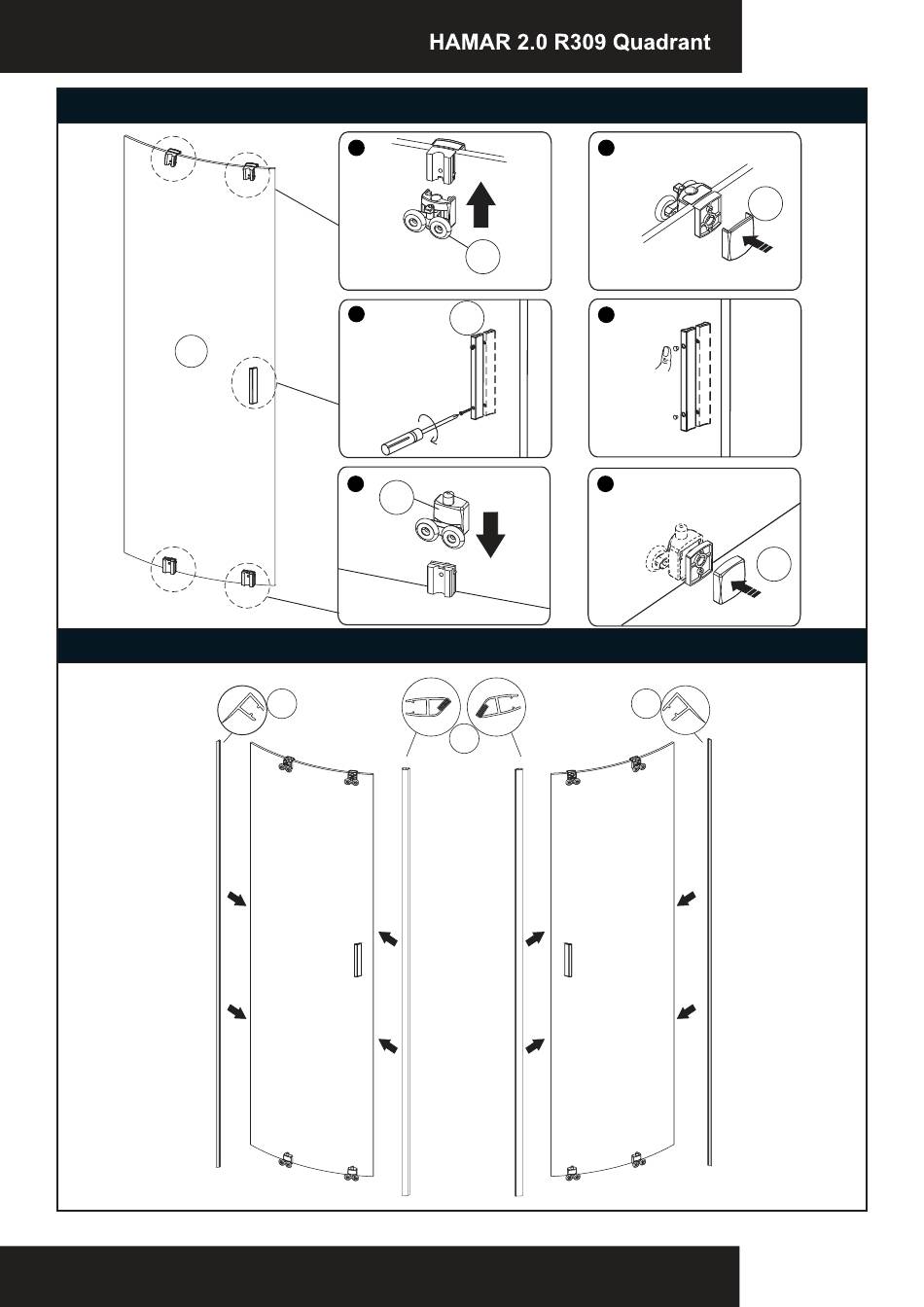 HAMAR 2.0 R309 Quadrant