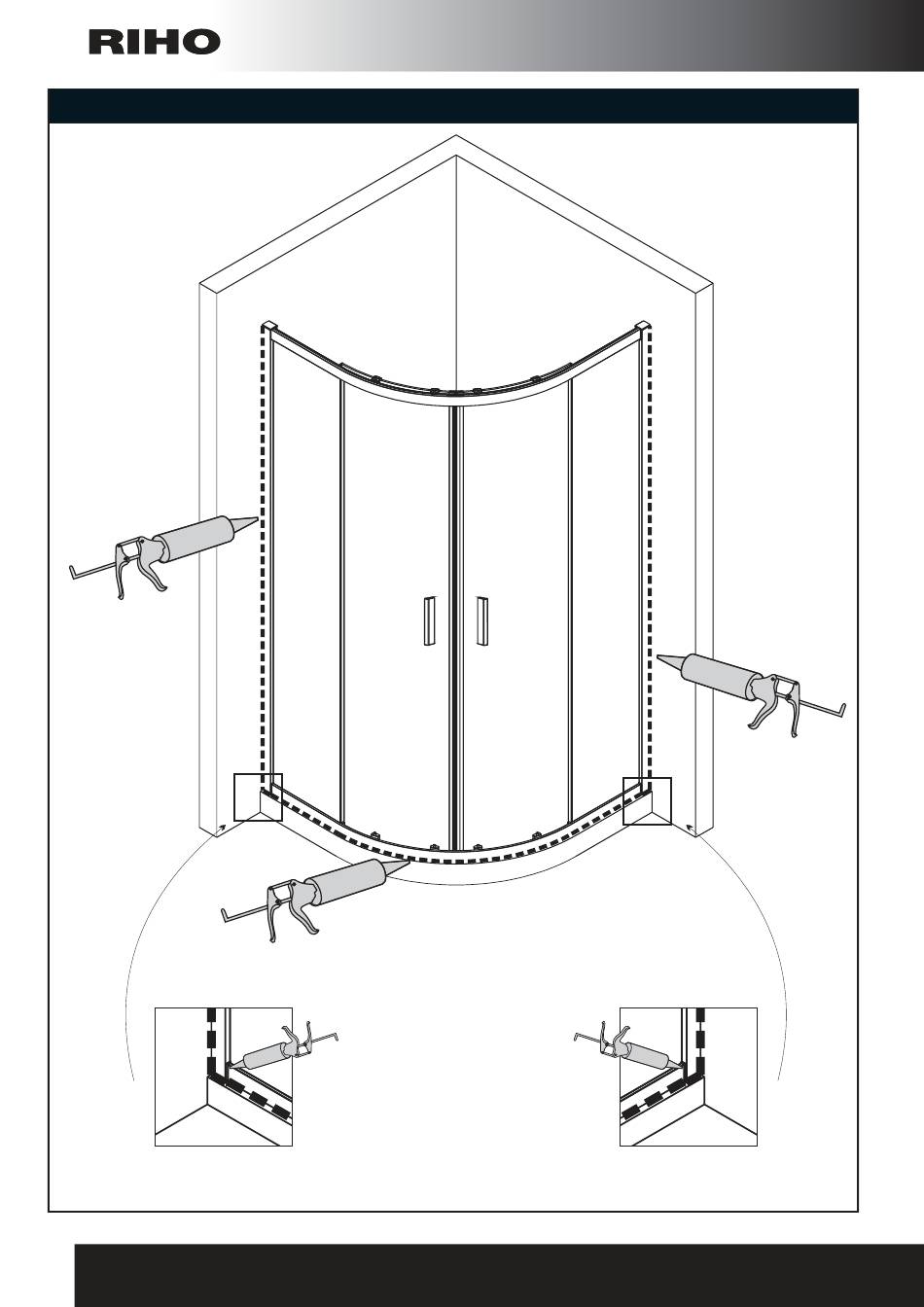 RIHO