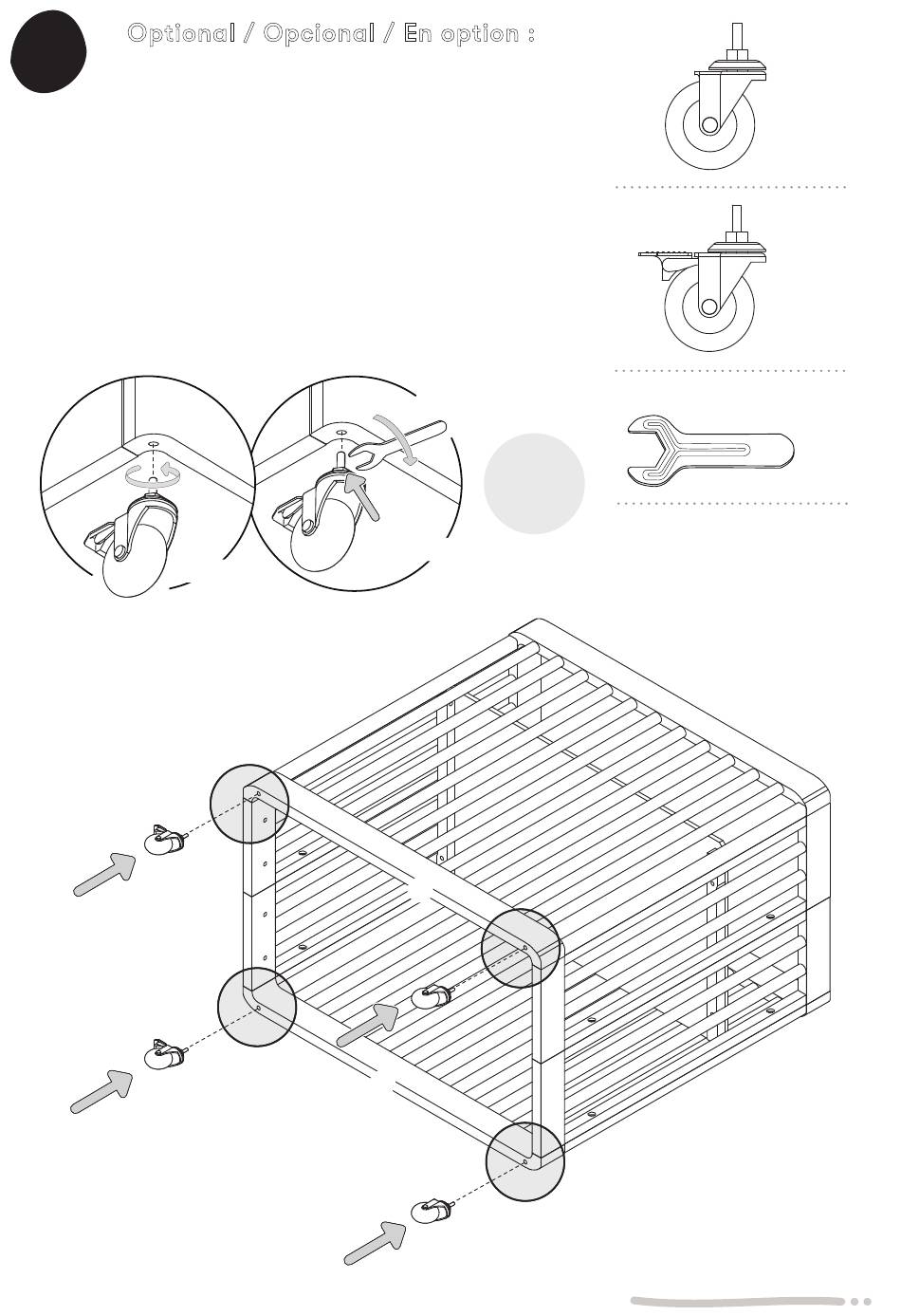 Optional / Opcional / En option :