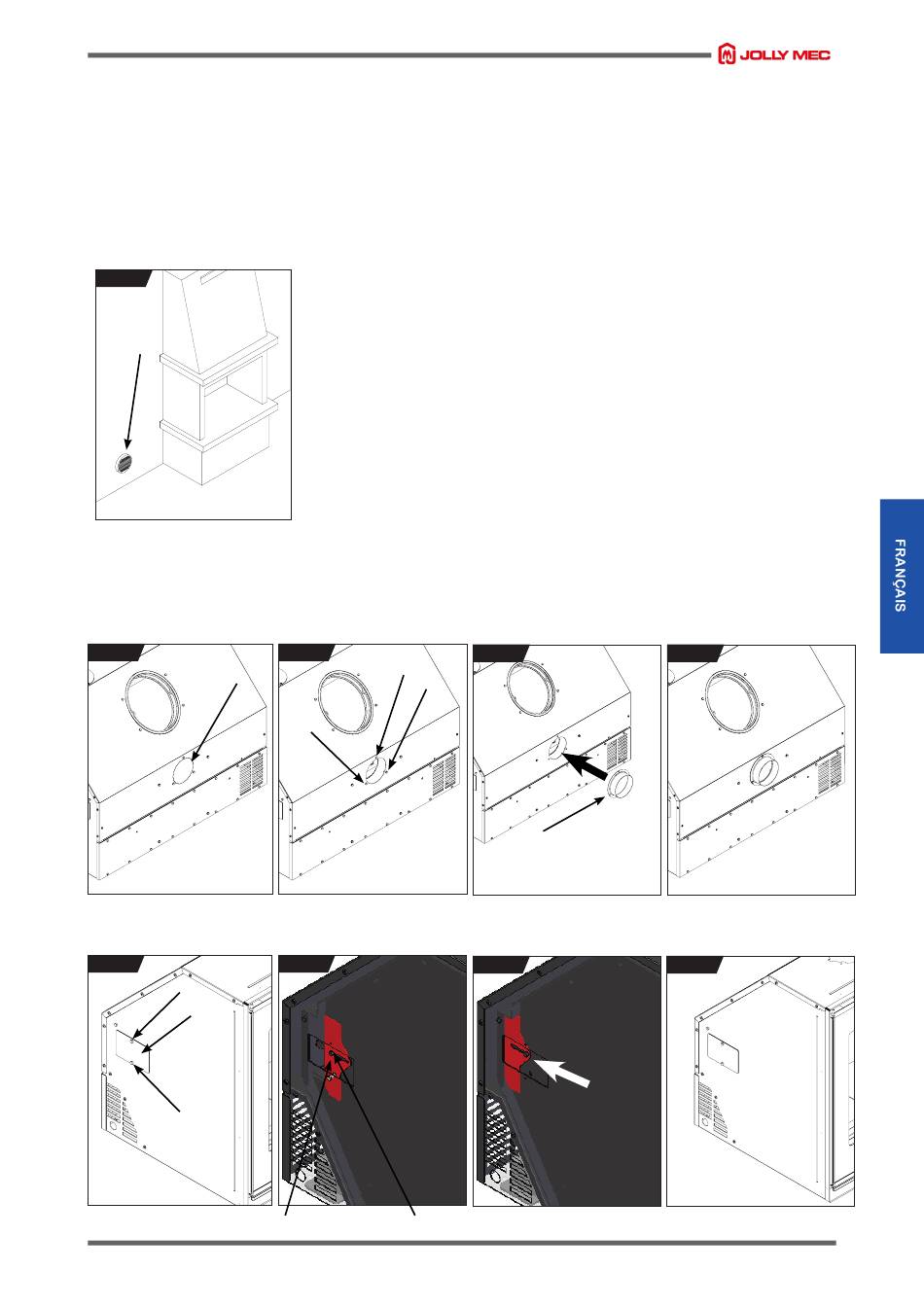 JOLLY MEC

FRANÇAIS