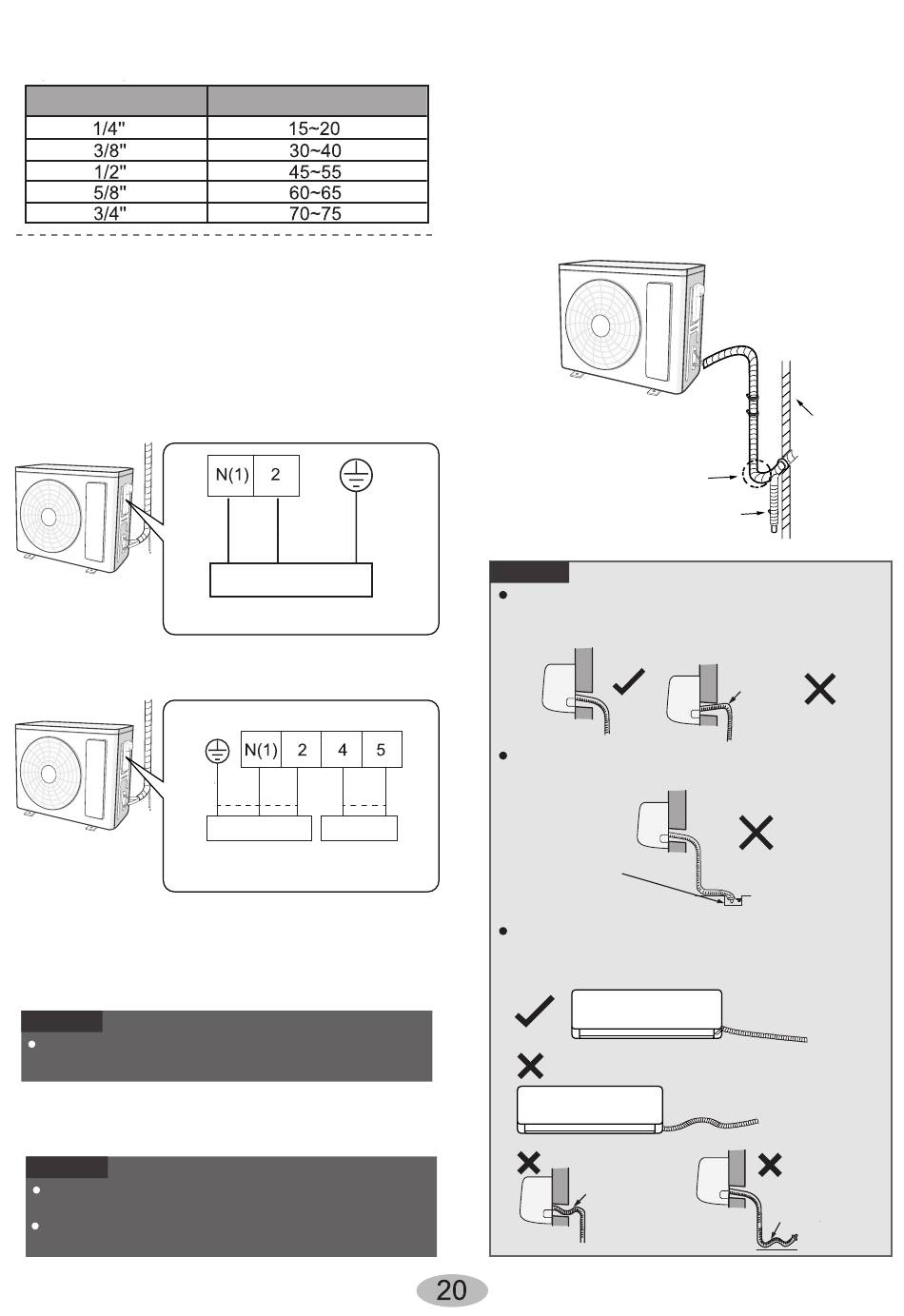 | | |
|---|---|
| 1/4" | 15~20 |
| 3/8" | 30~40 |
| 1/2" | 45~55 |
| 5/8" | 60~65 |
| 3/4" | 70~75 |

N(1) 2

N(1) 2 4 5

20