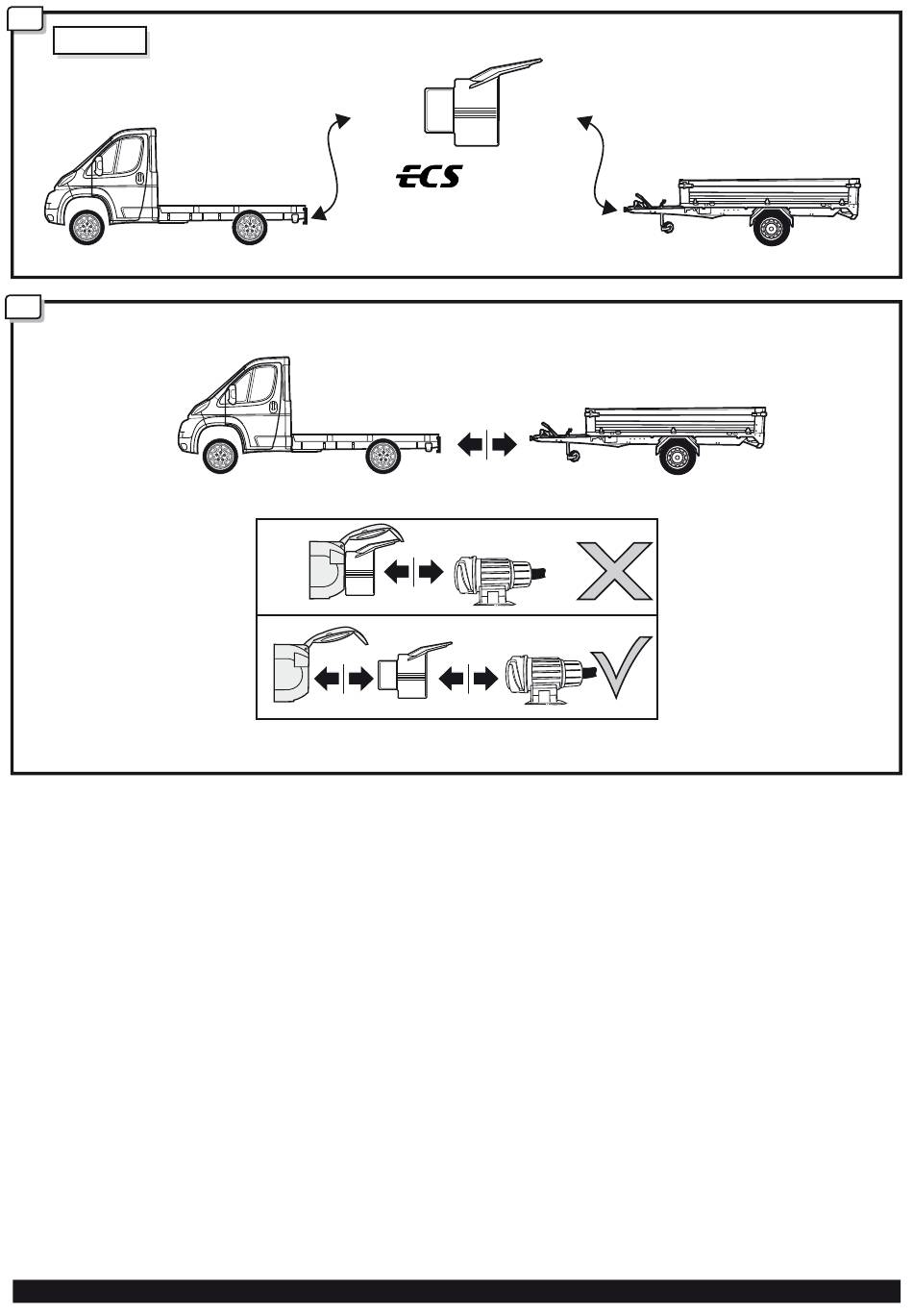 ECS