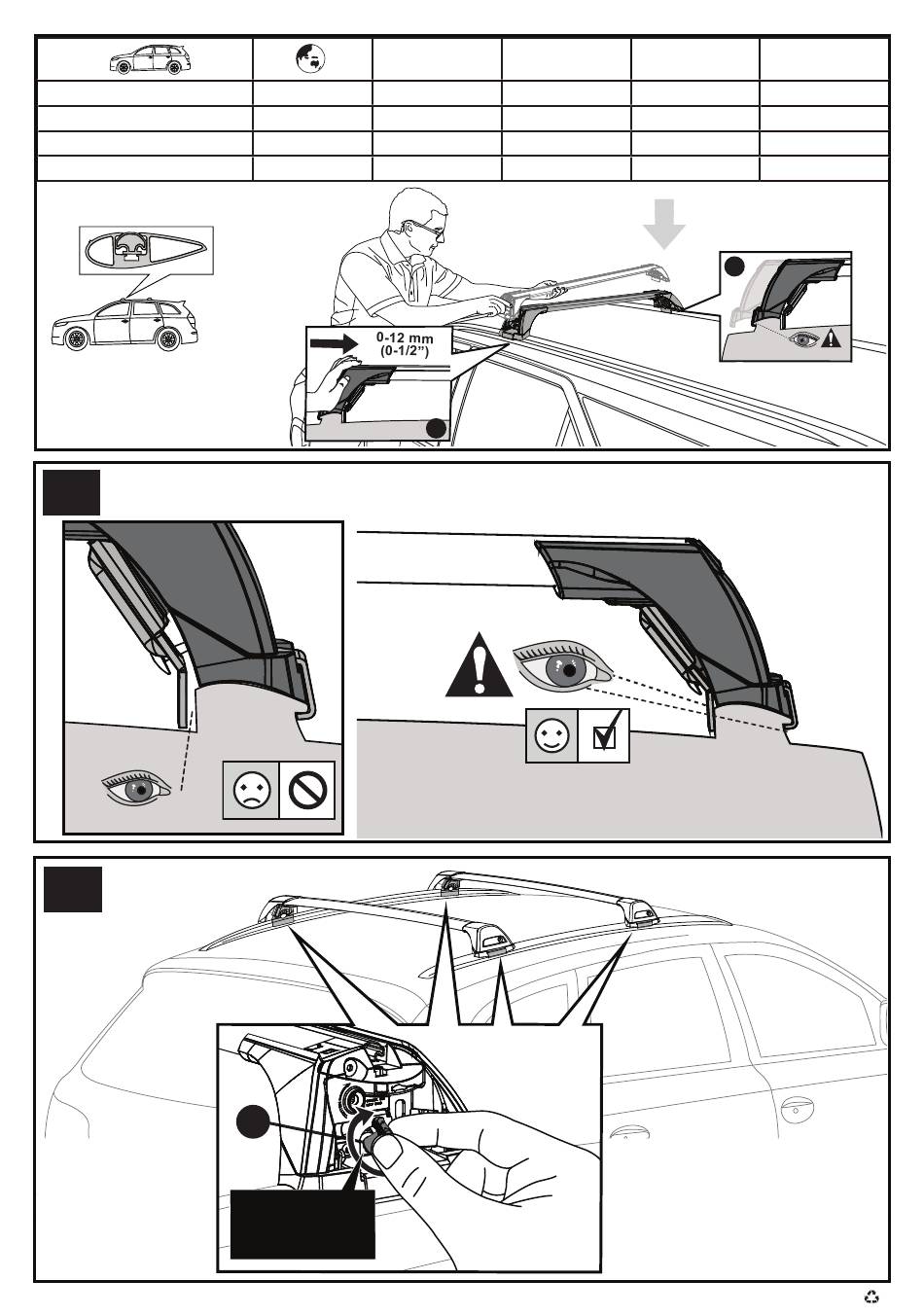 0-12 mm
(0-1/2")