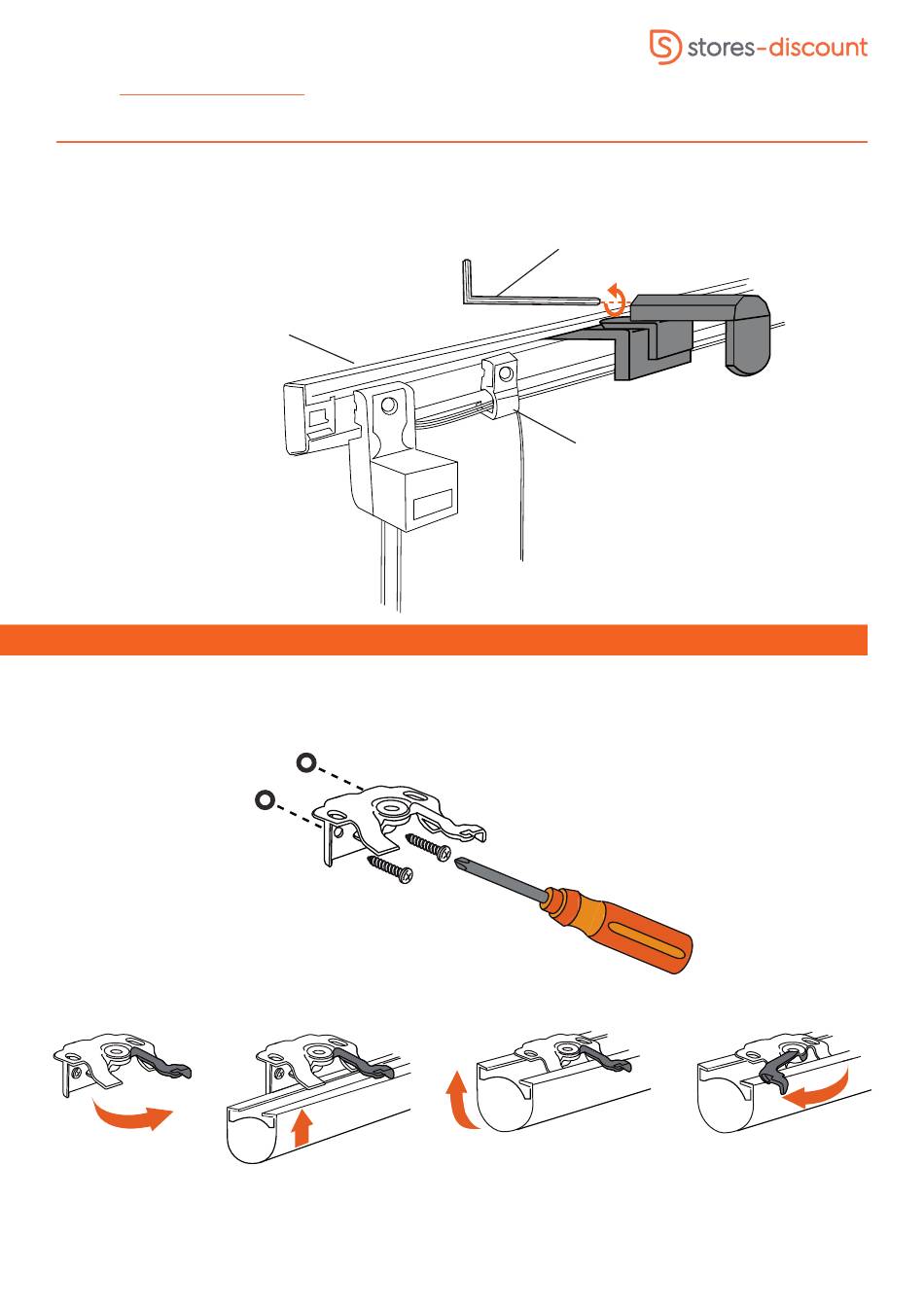 stores-discount