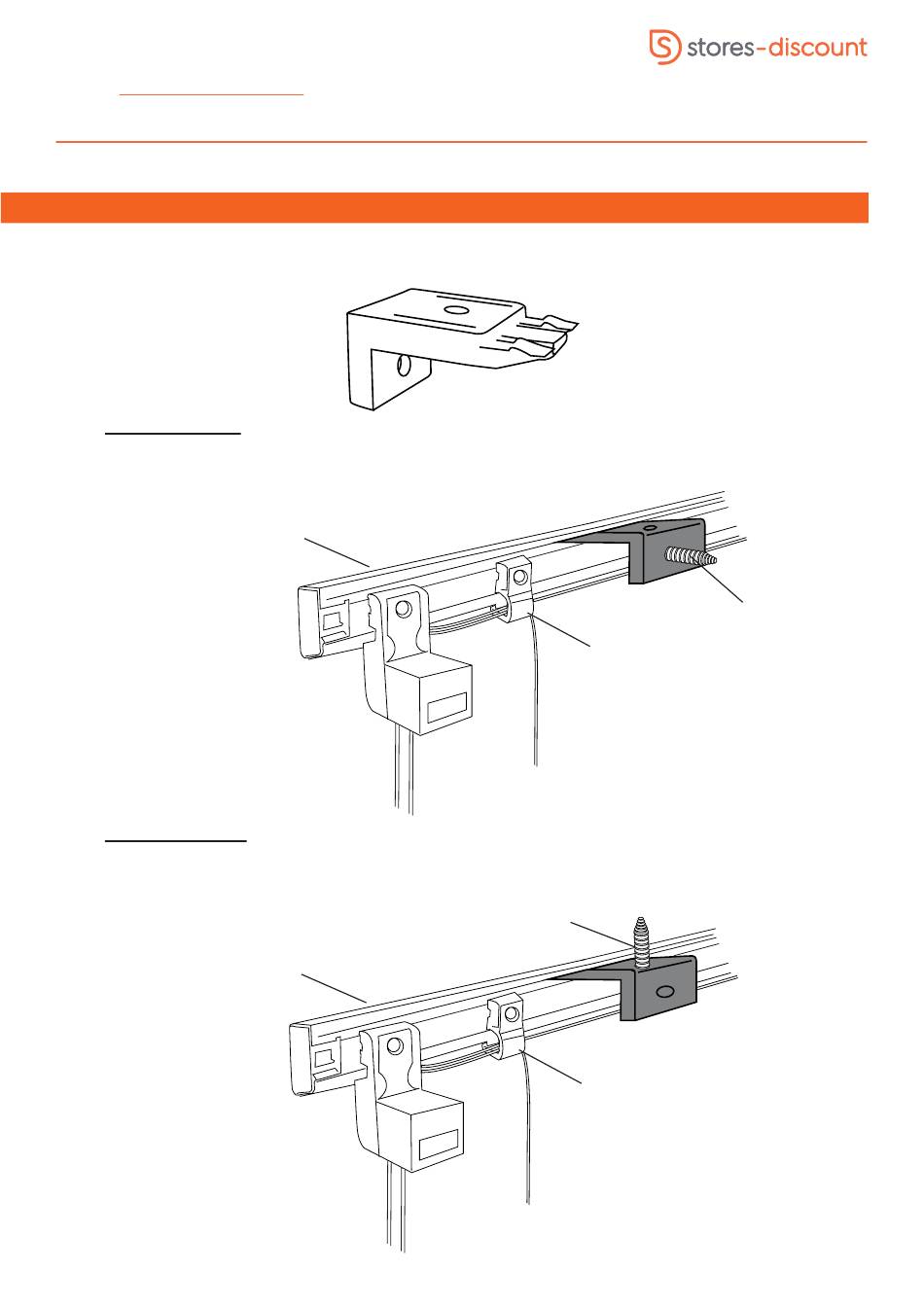 stores-discount