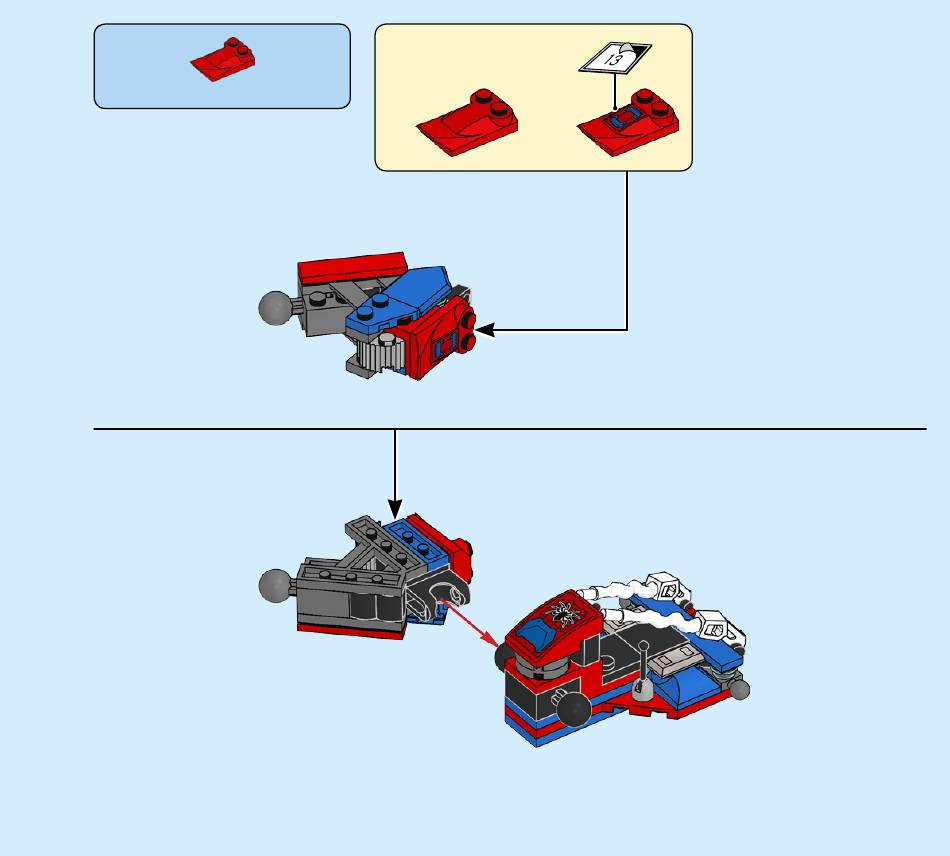 13