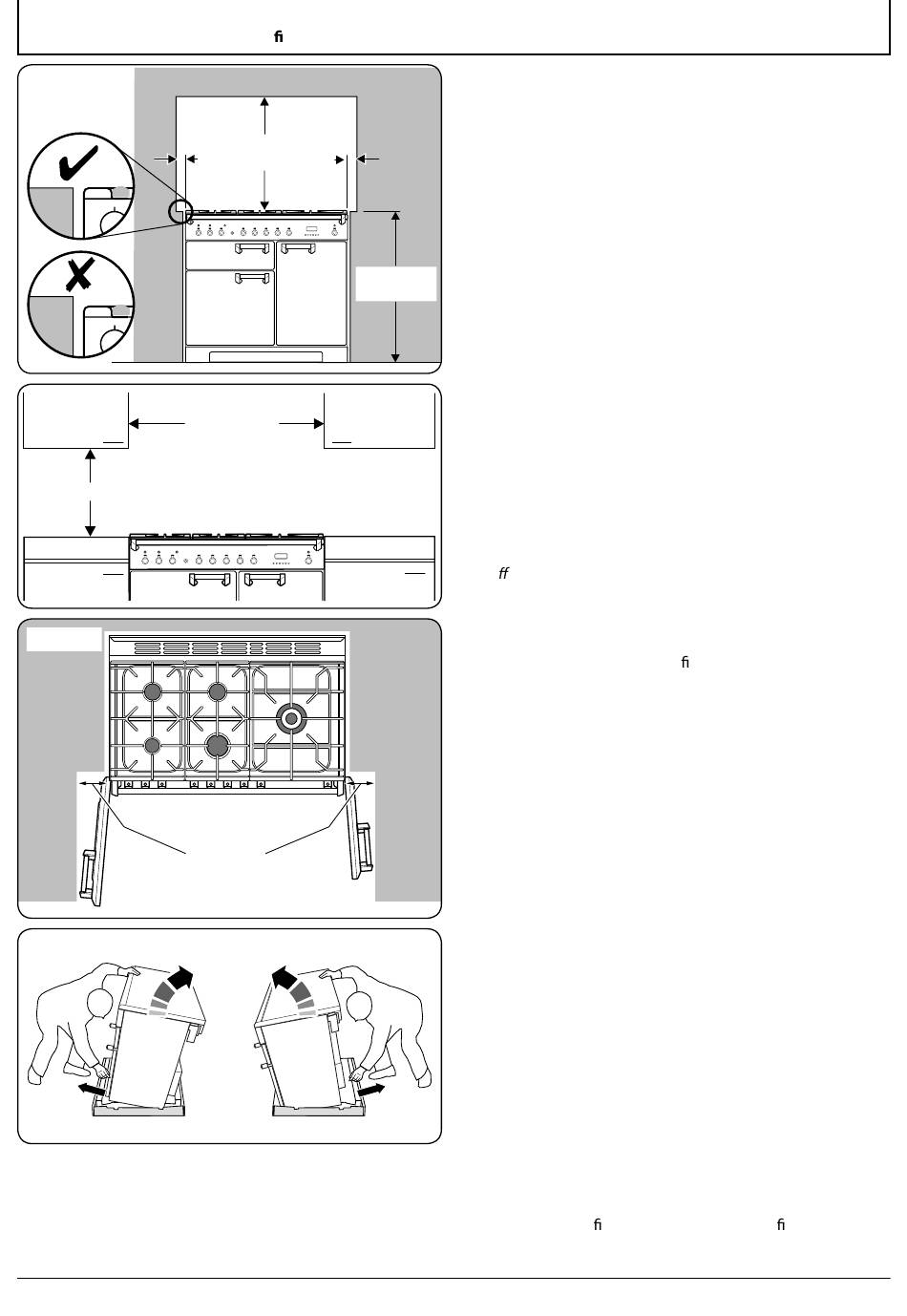 ﬁ

ﬀ

ﬁ

ﬁ ﬁ