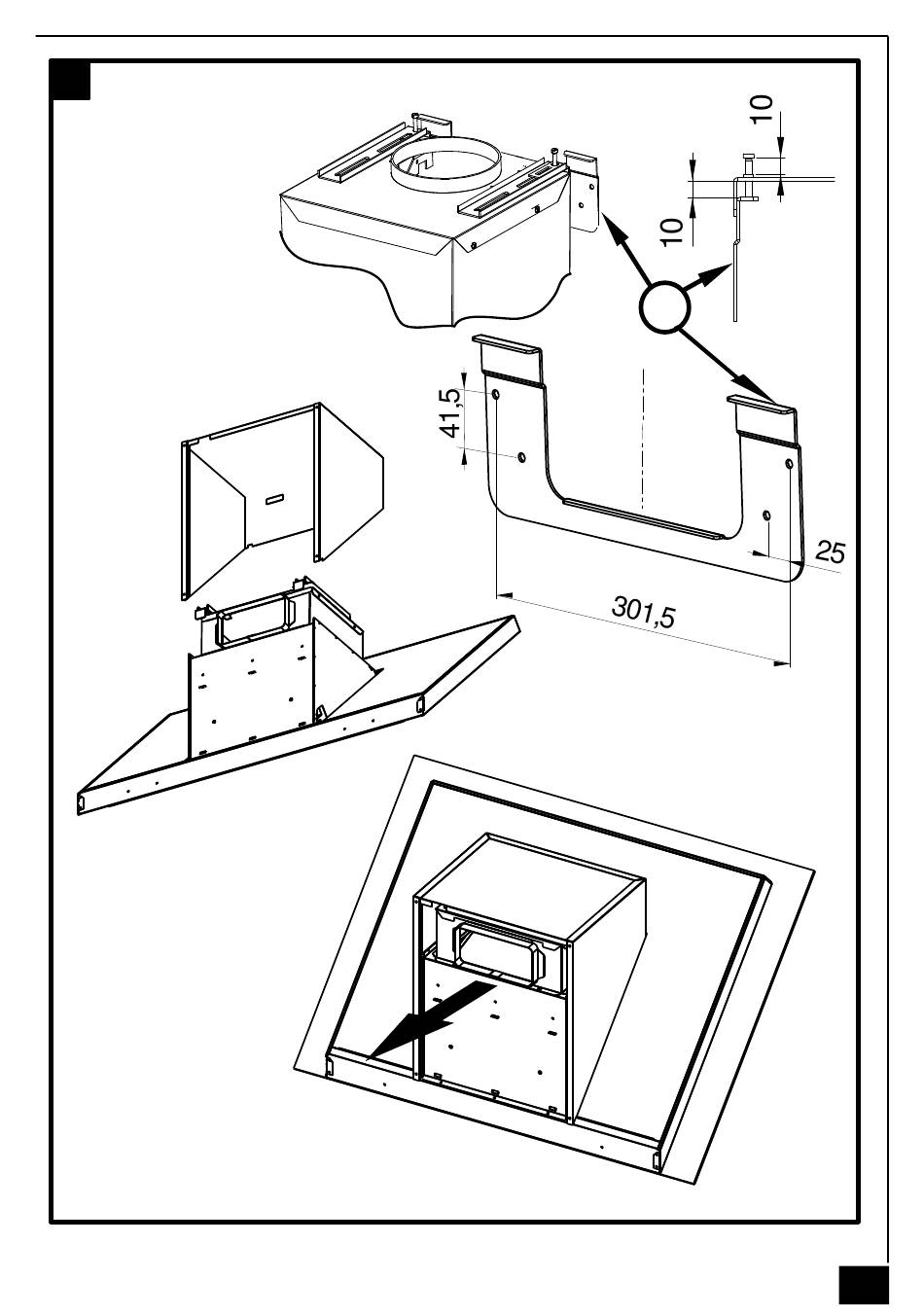 10
10
41,5
25
301,5