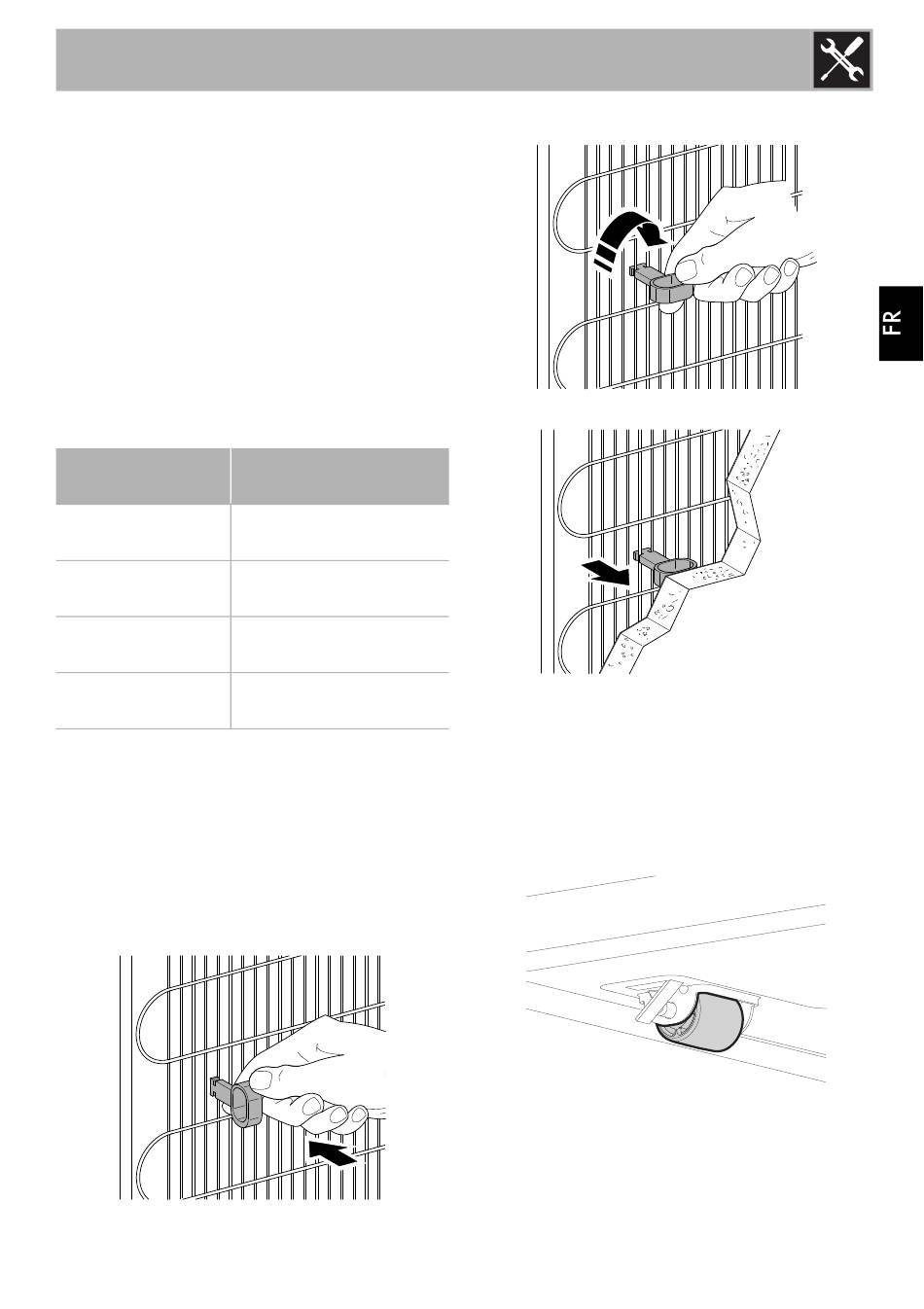 FR