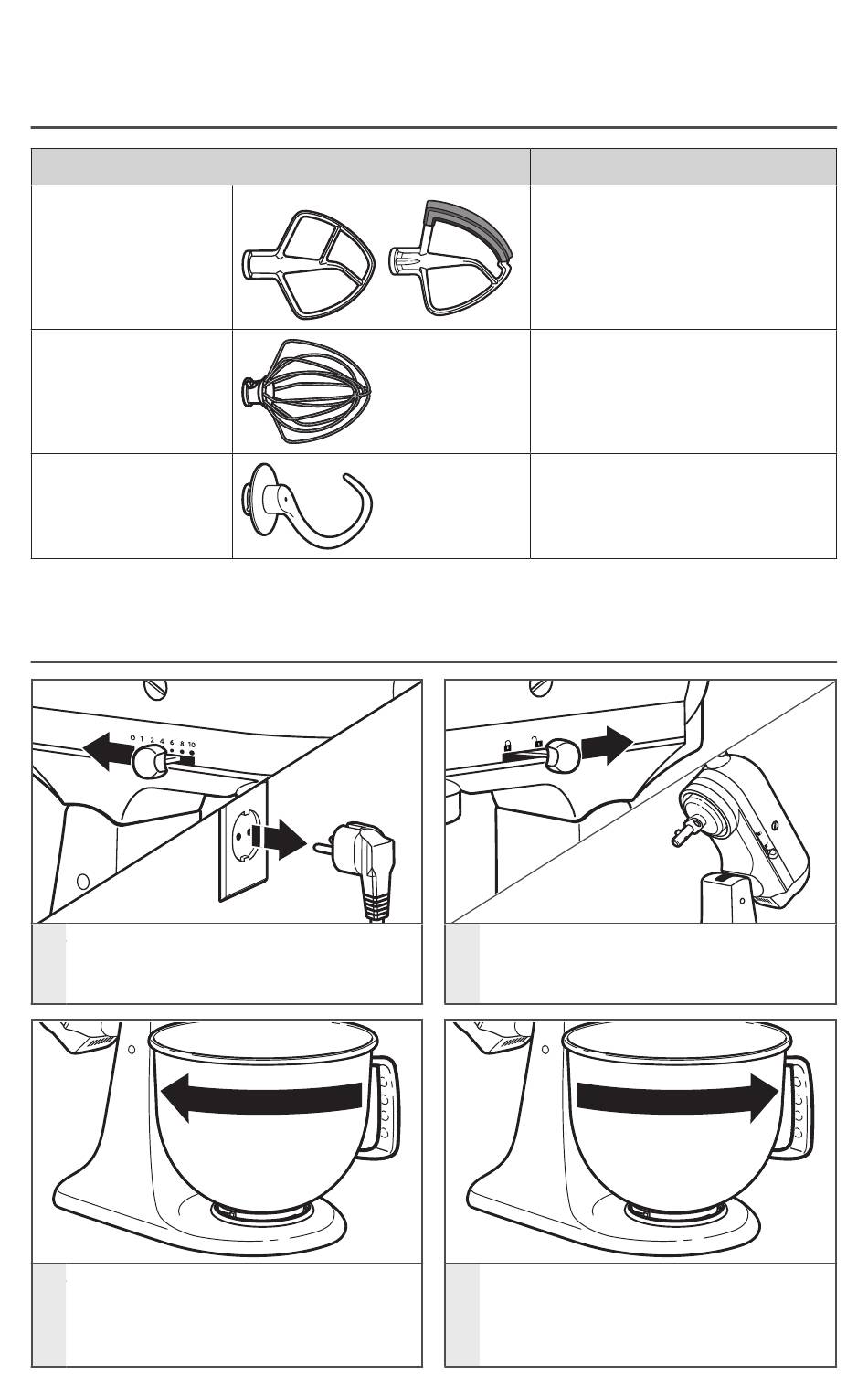 0 1 2 4 6 8 10