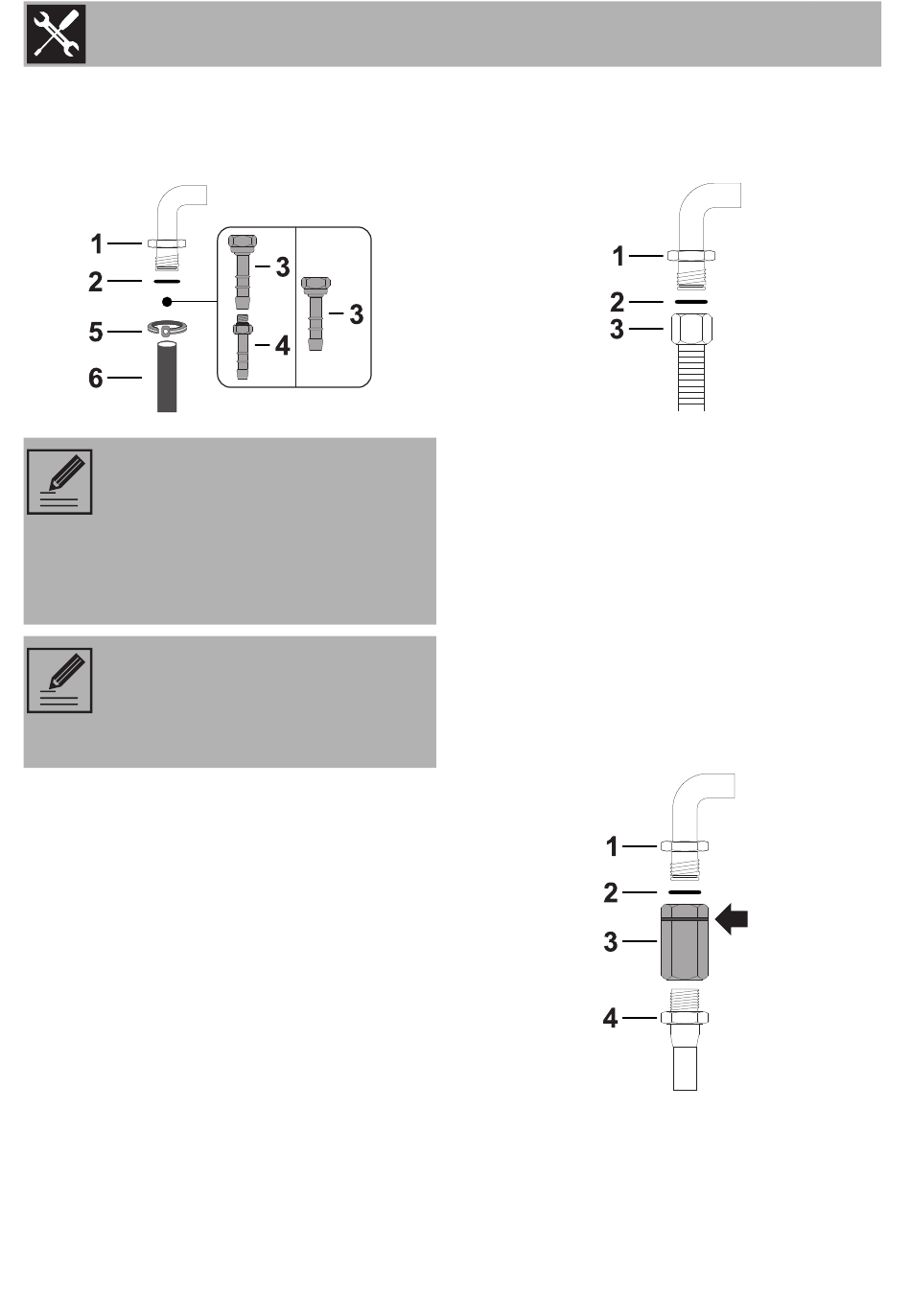 1
2
5
6
3
4
3

1
2
3

1
2
3
4