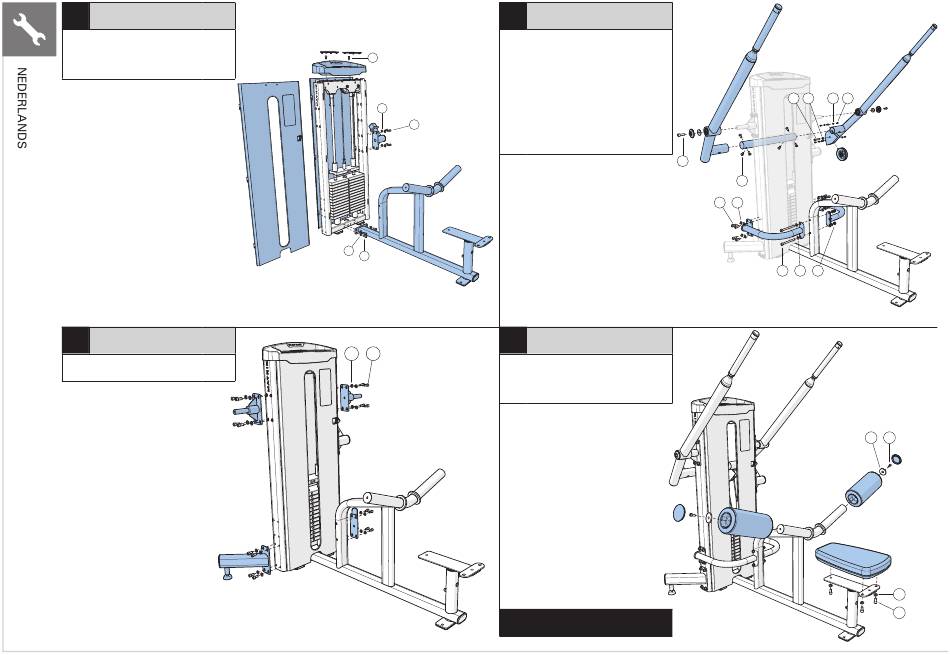 NEDERLANDS