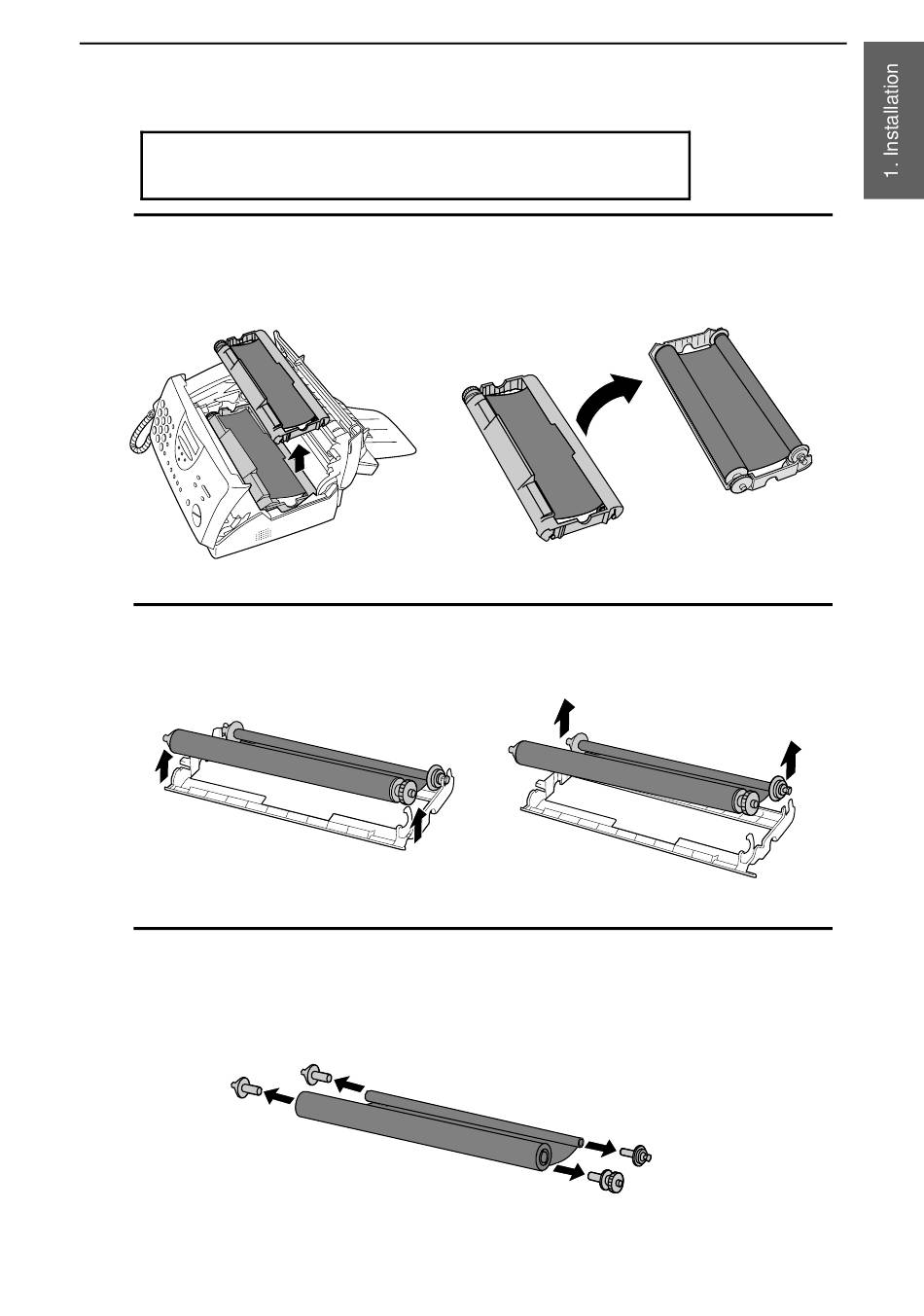 1. Installation