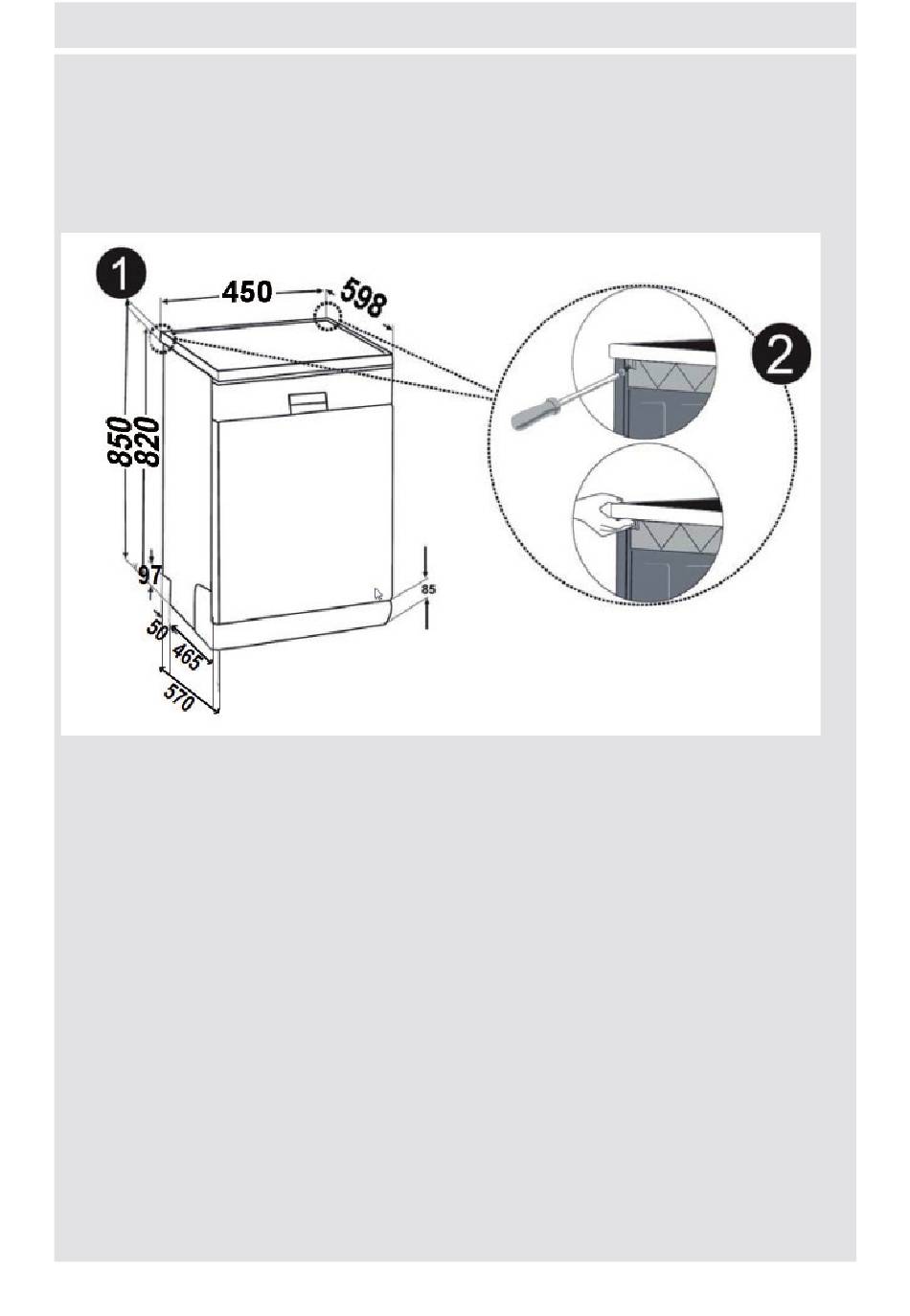 1
450
598
850
820
97
50
465
570
85
2