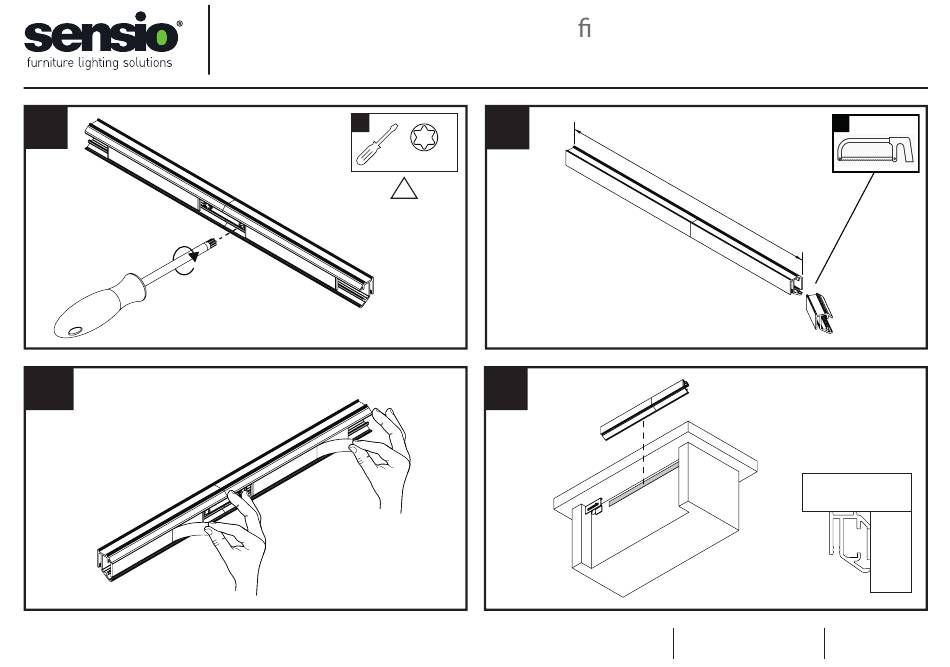 sensio®
furniture lighting solutions

fi