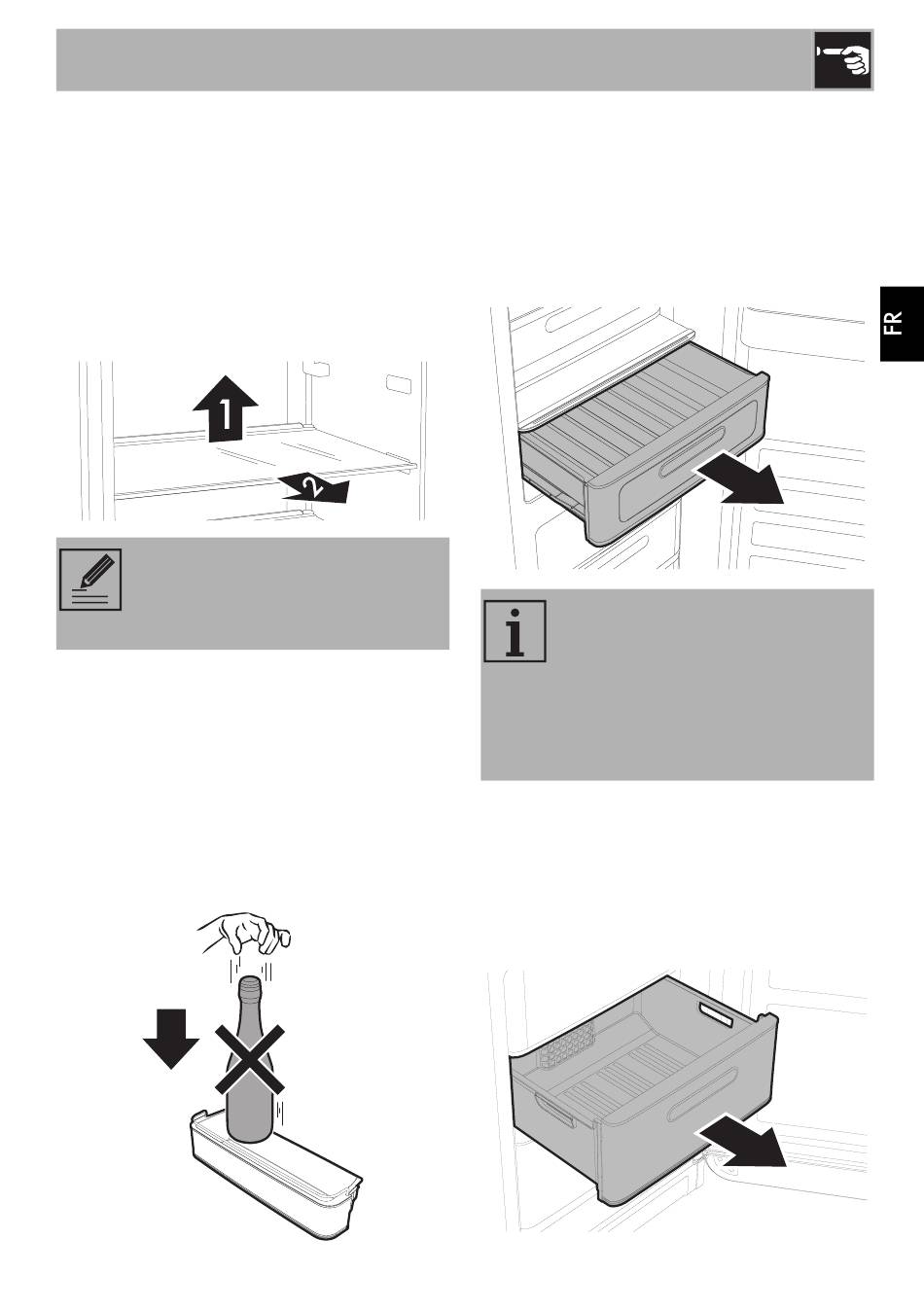 FR

1

2