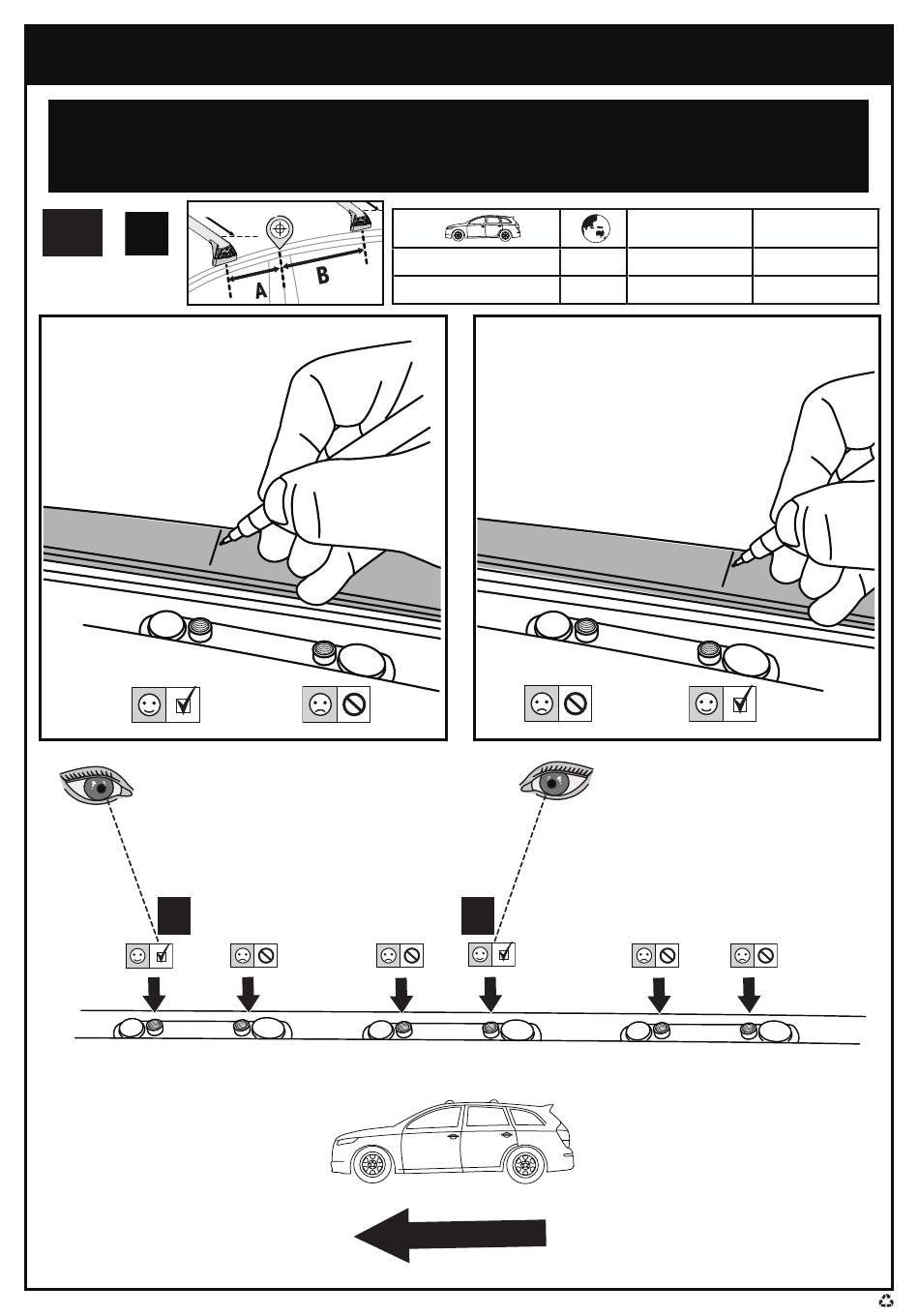 A

B