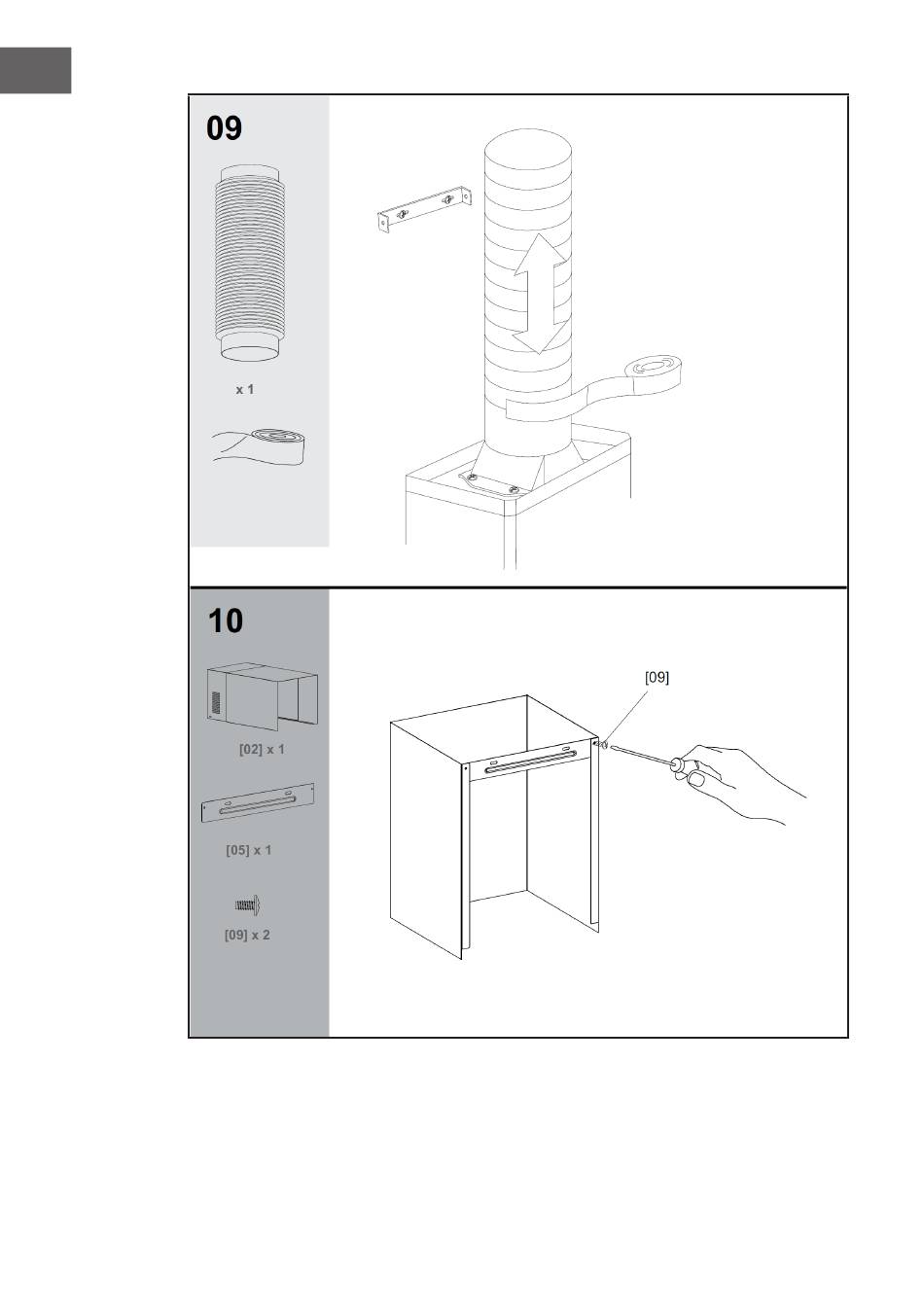 09

x 1

10

[02] x 1

[05] x 1

[09] x 2

[09]