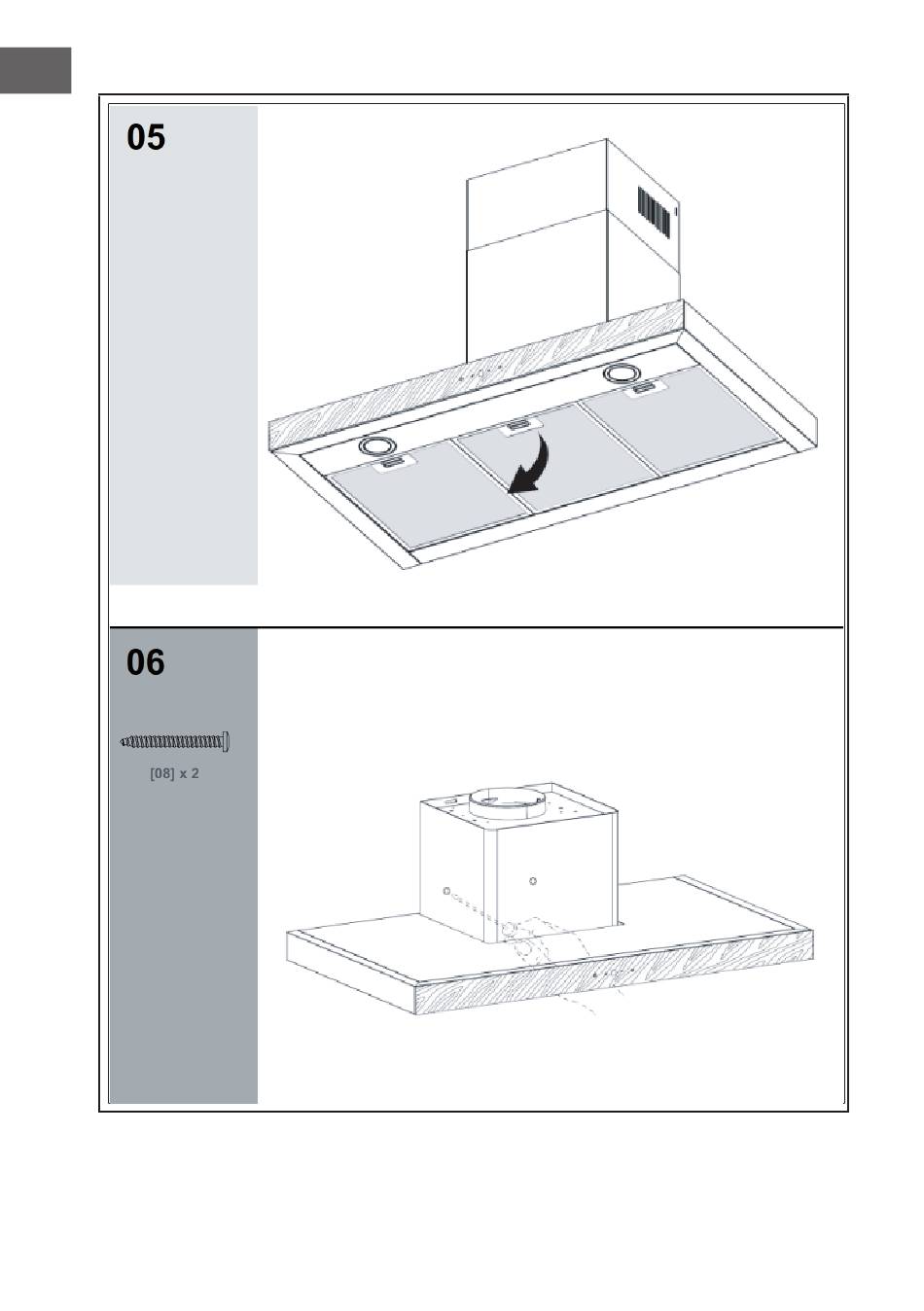 05

06

[08] x 2