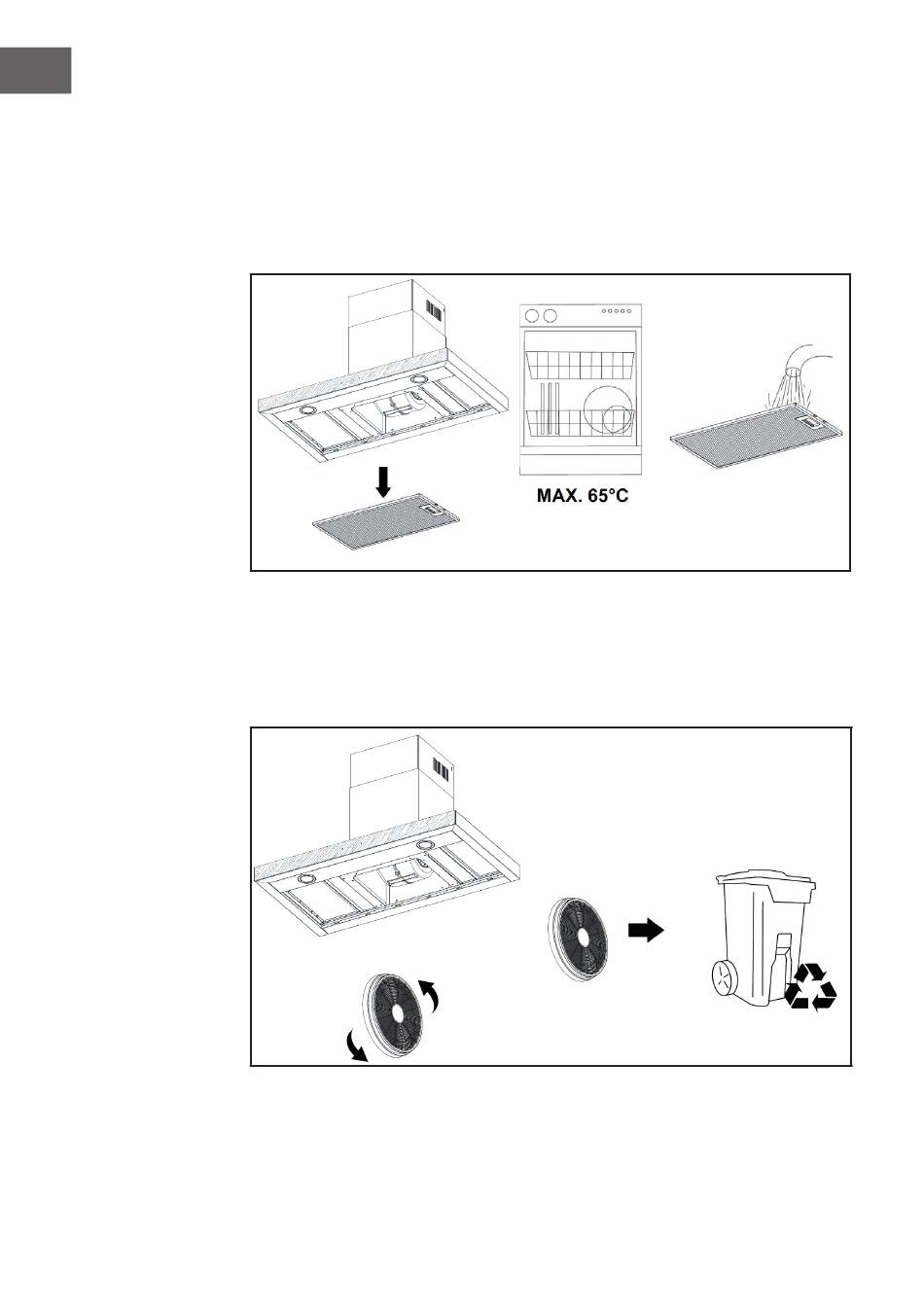 MAX. 65°C