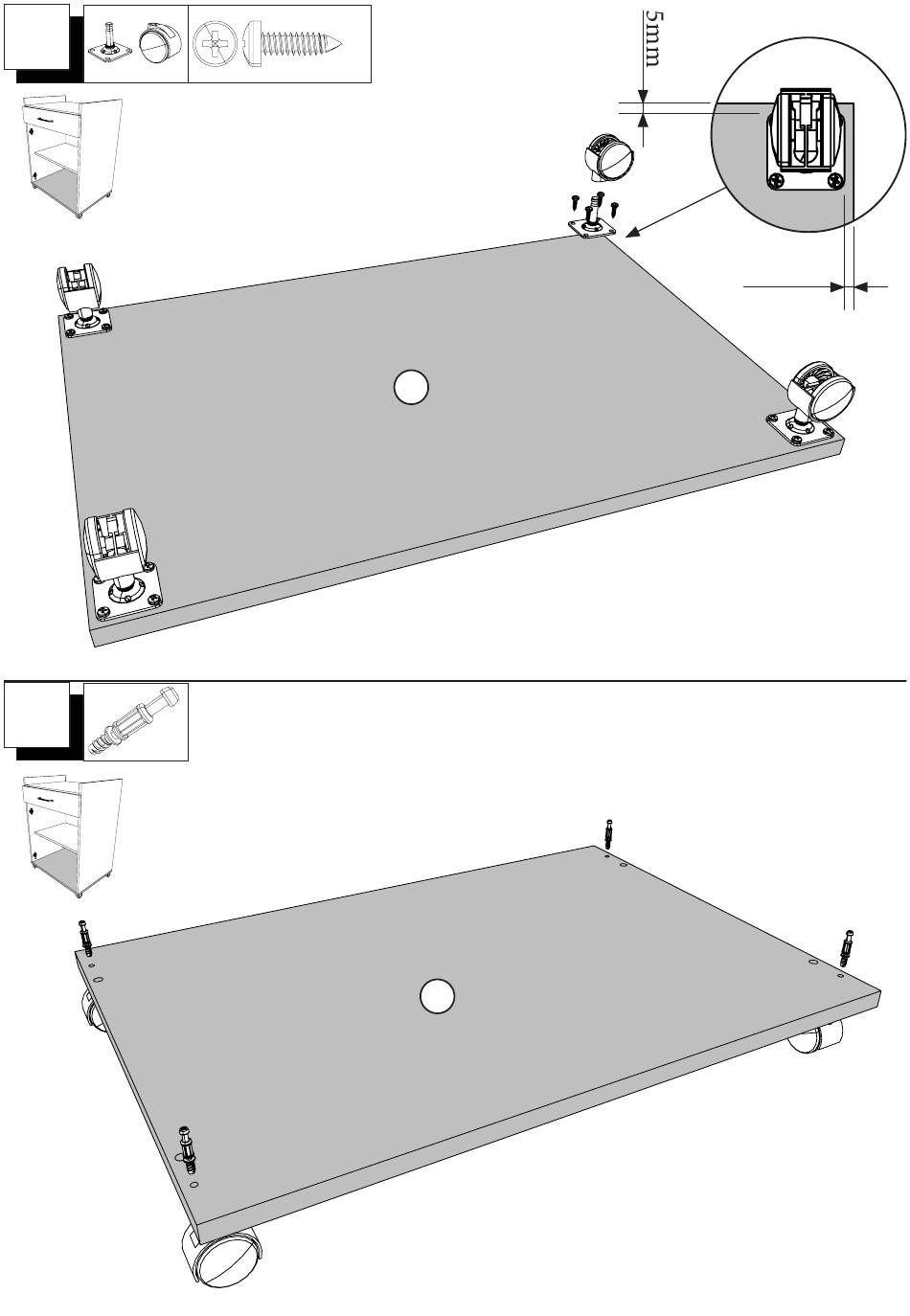 5mm