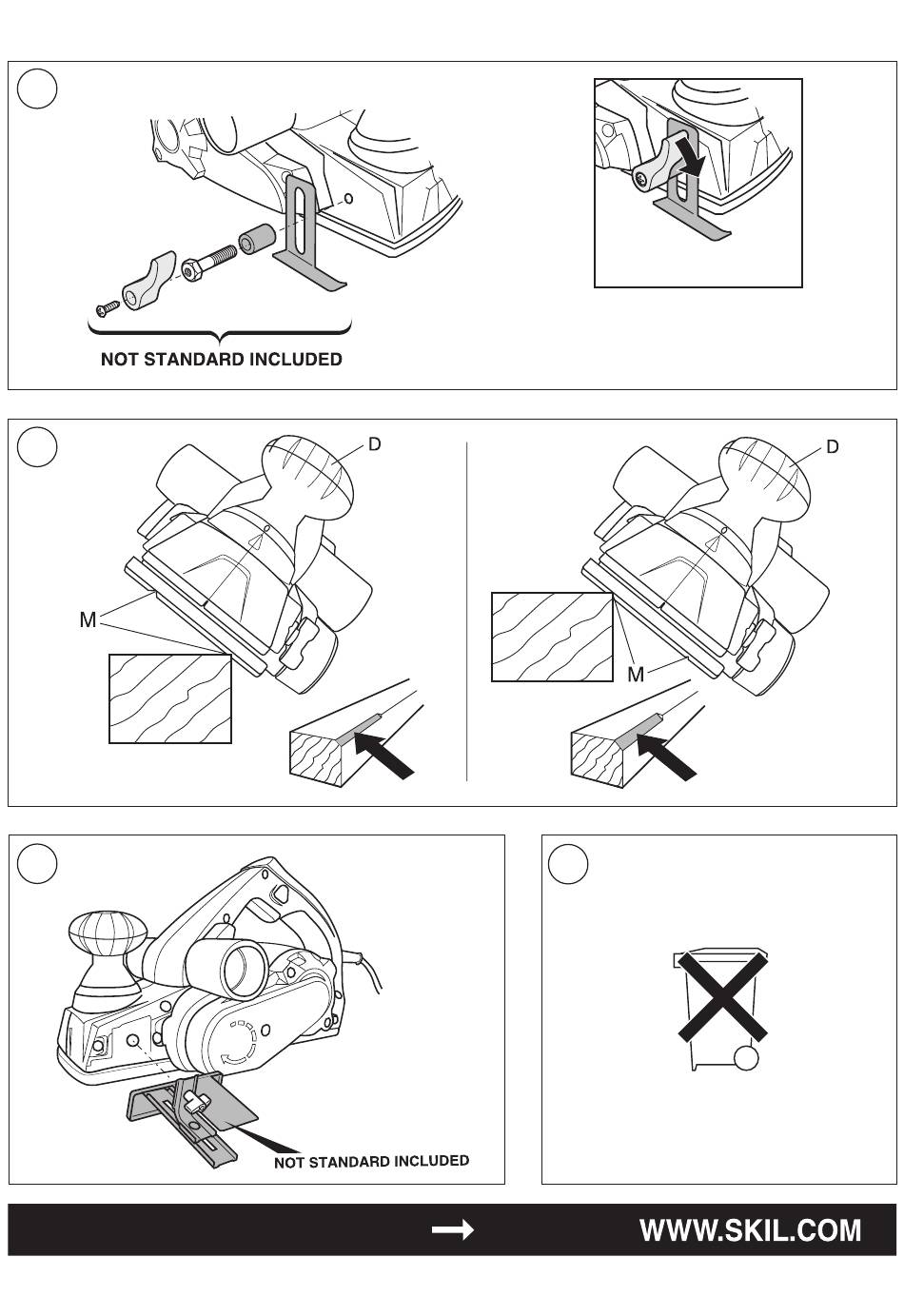 NOT STANDARD INCLUDED

D

M

D

M

NOT STANDARD INCLUDED

WWW.SKIL.COM