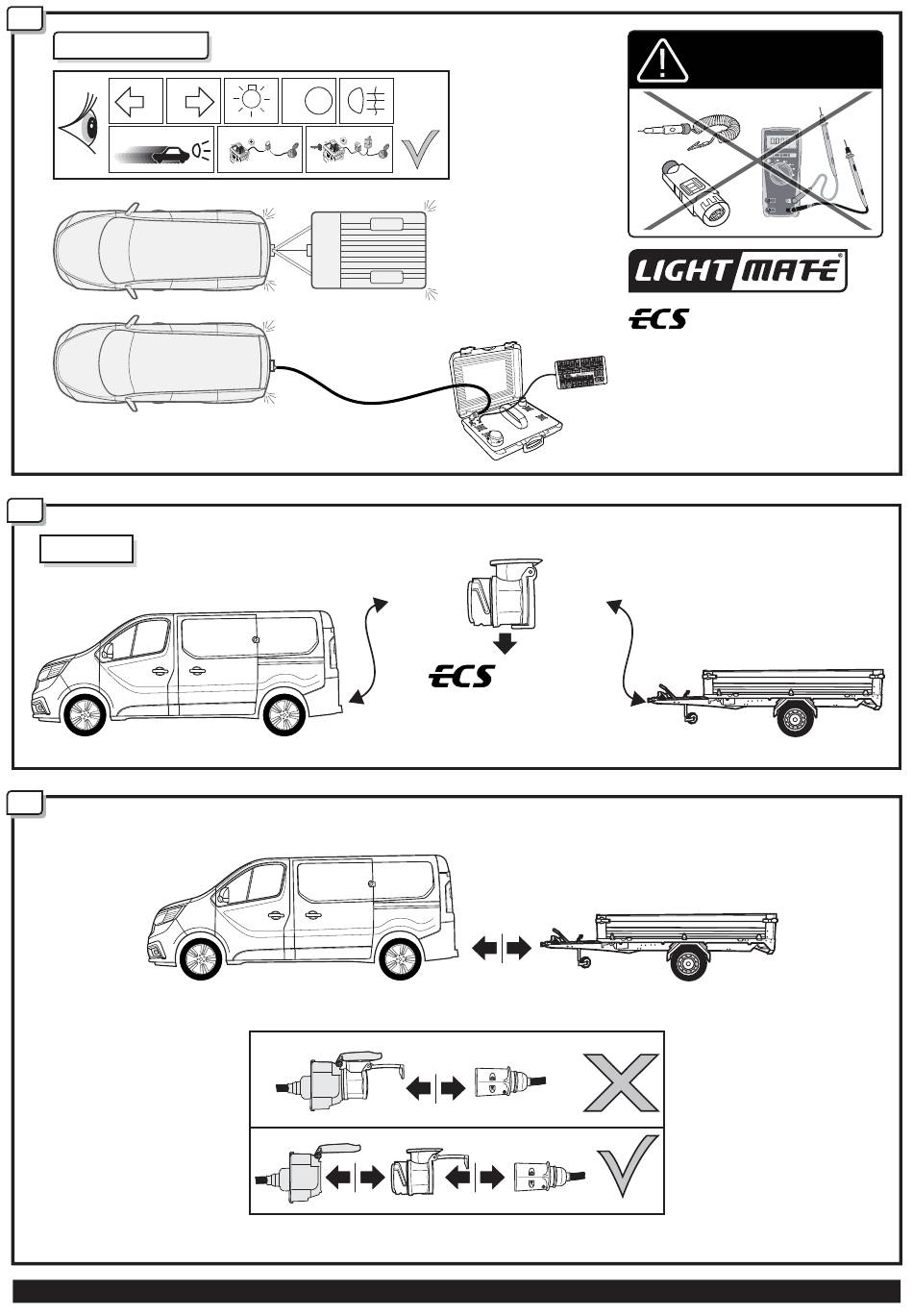 LIGHT MATE®

ECS

ECS