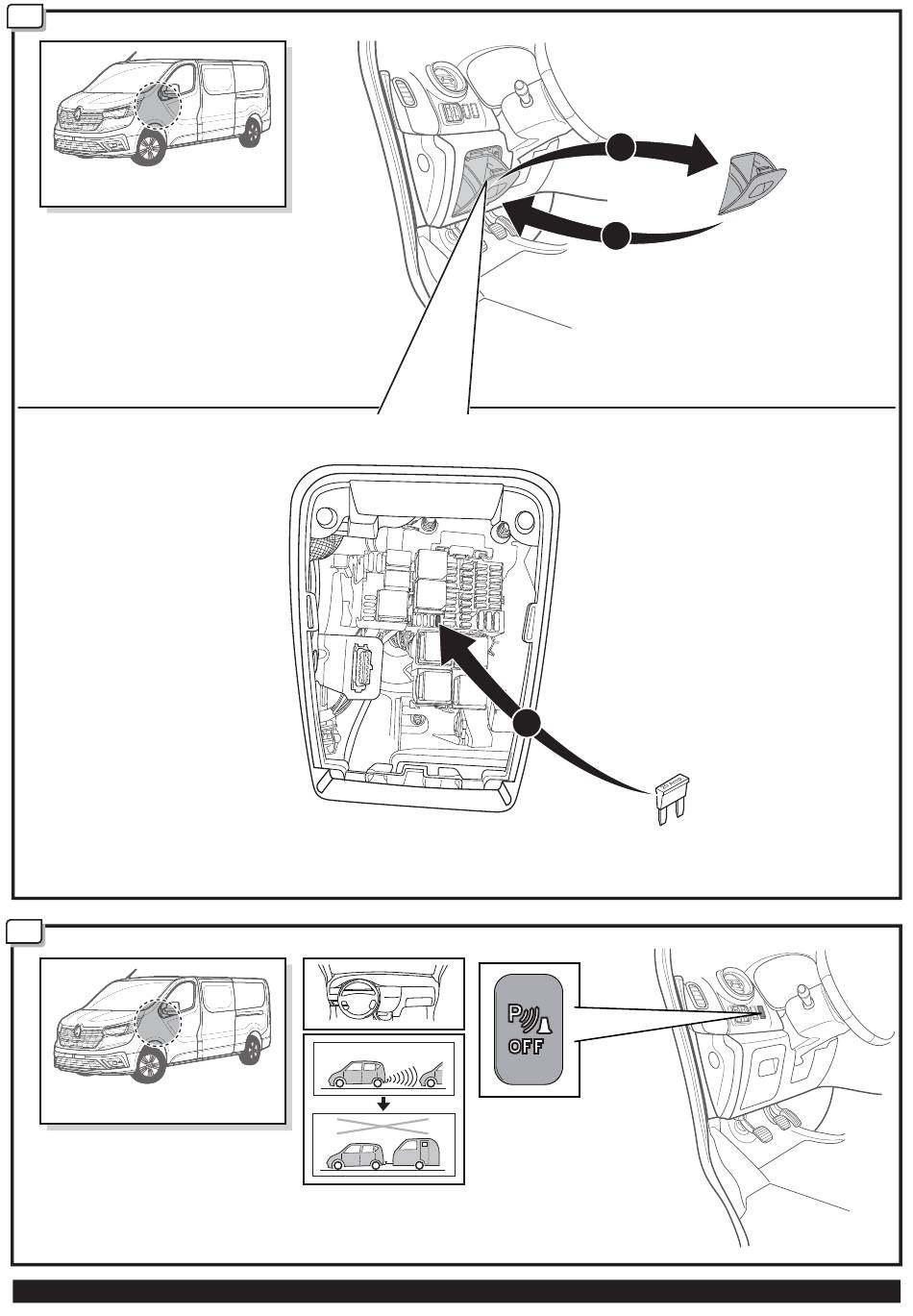 P
OFF