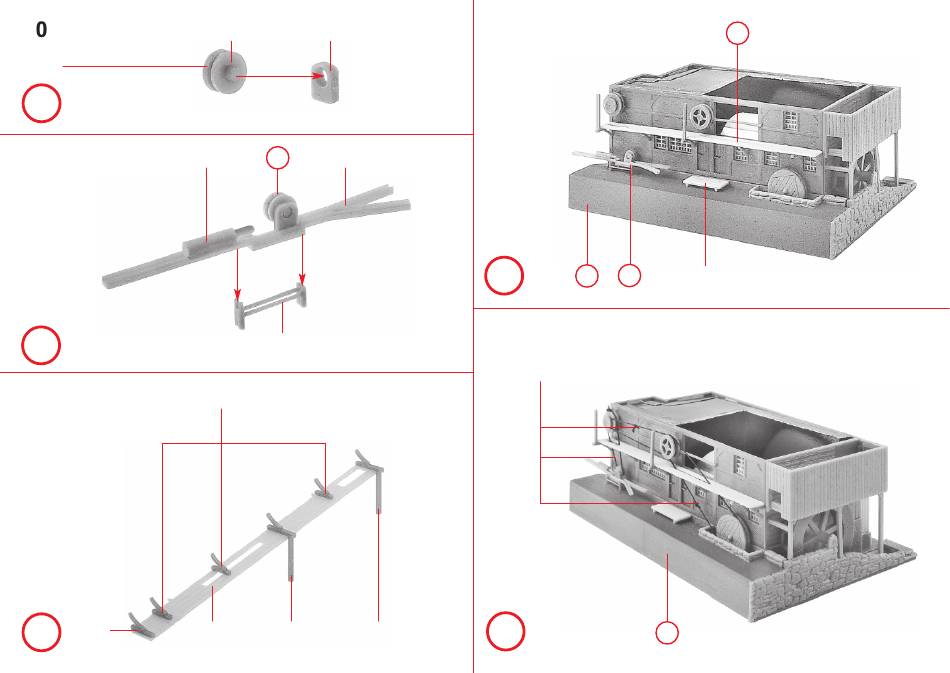 0