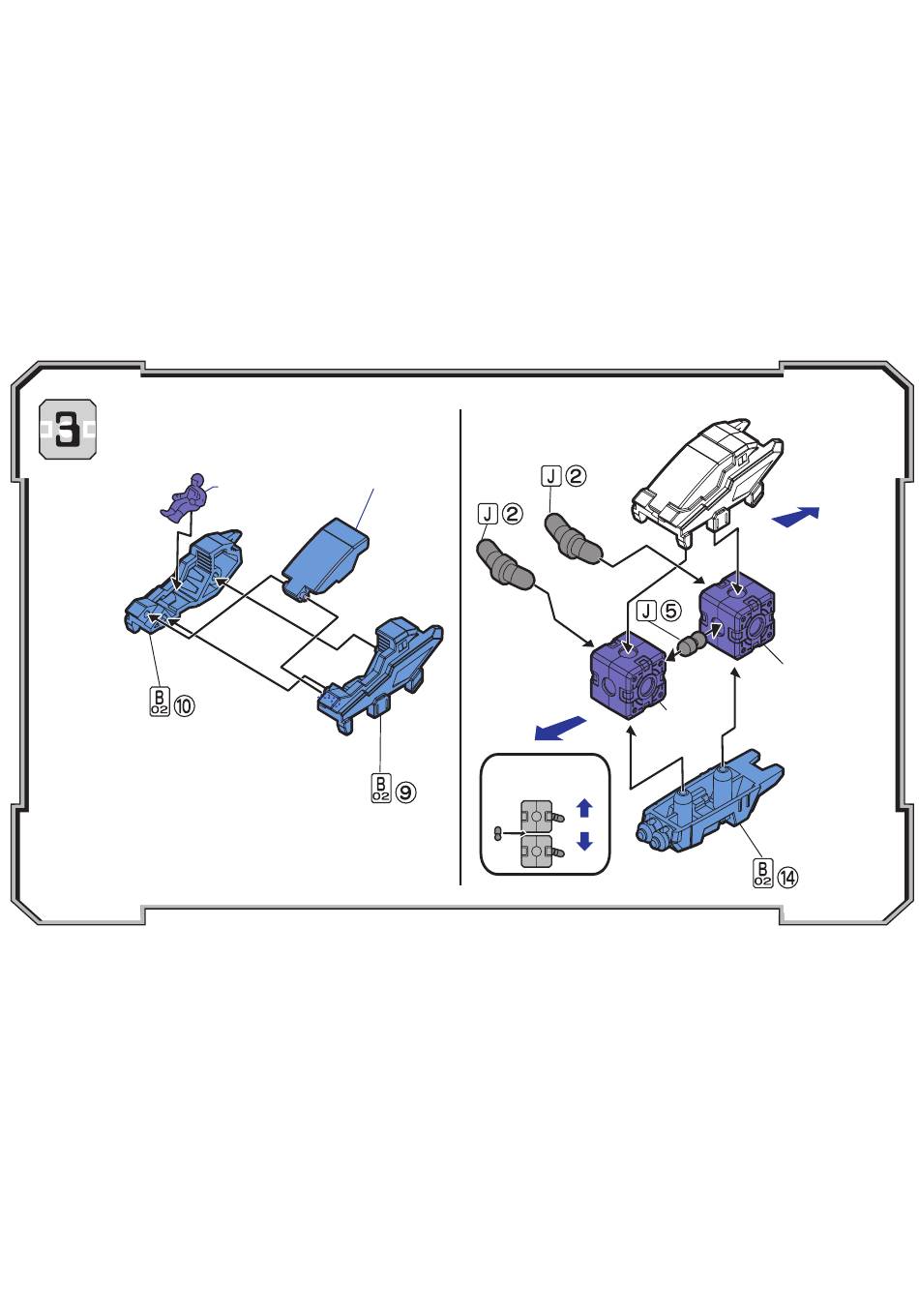 3

B 02 ⑩

B 02 ⑨

J ②

J ②

J ⑤

B 02 ⑭