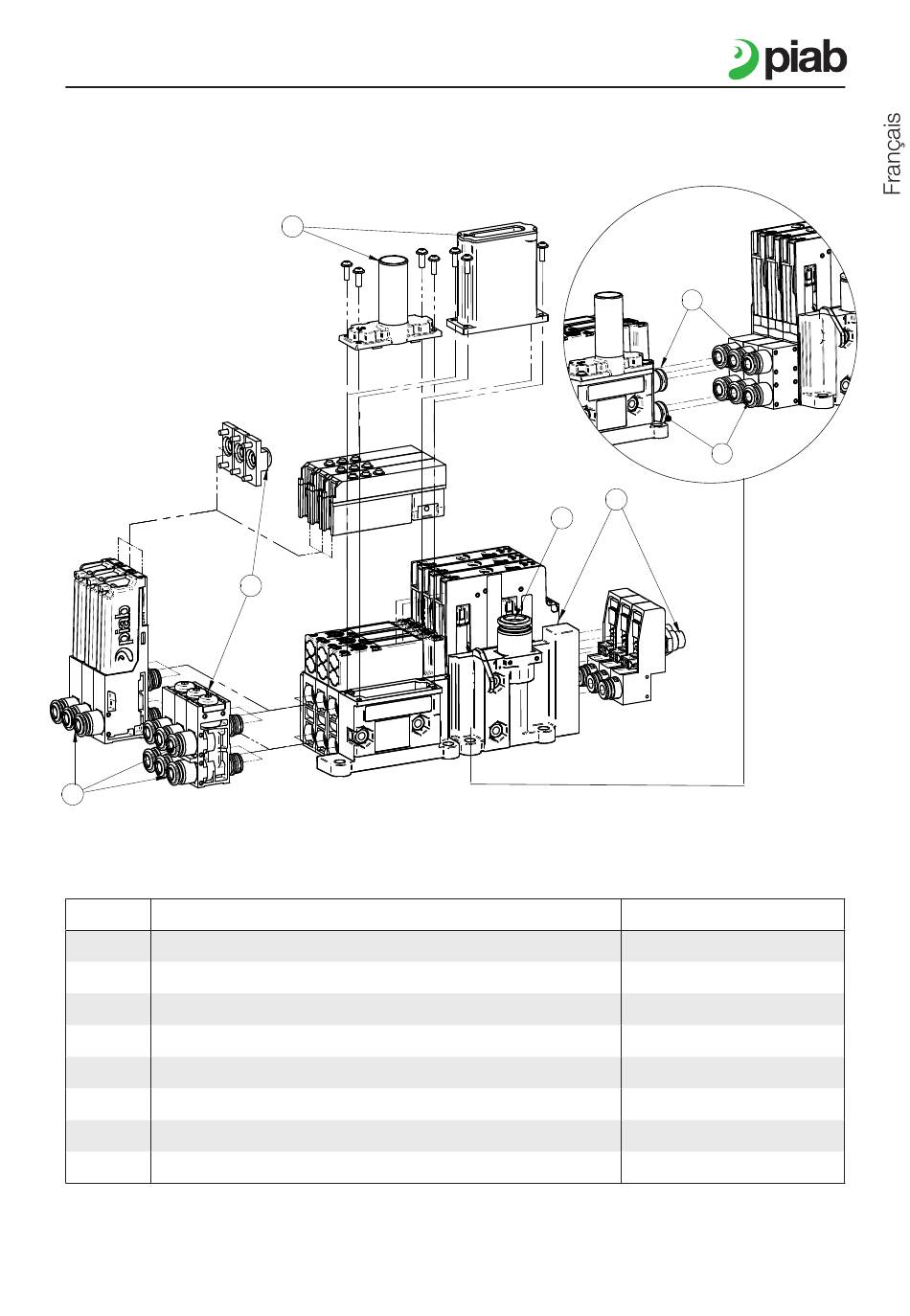 piab

Français

piab