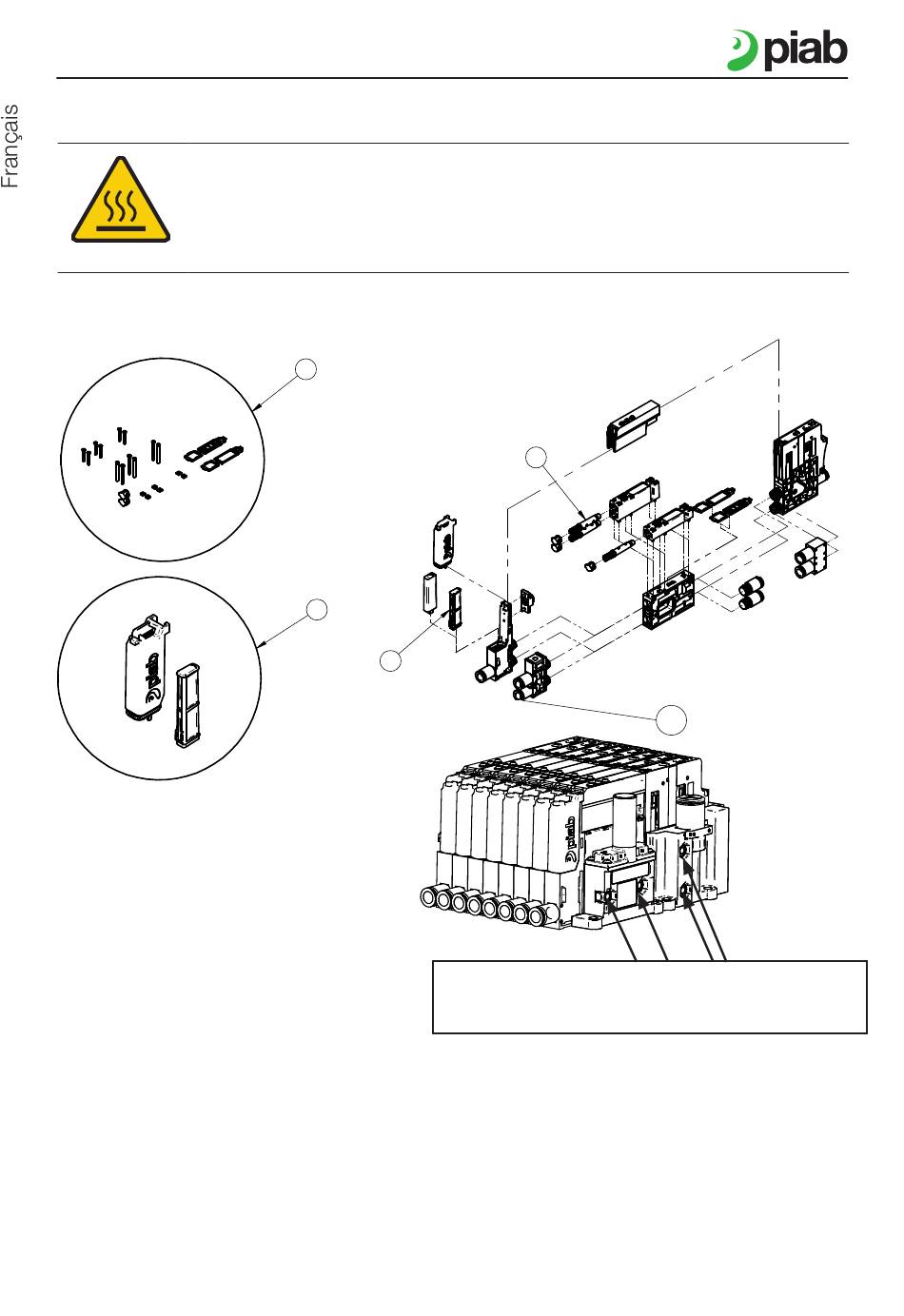 piab

Français