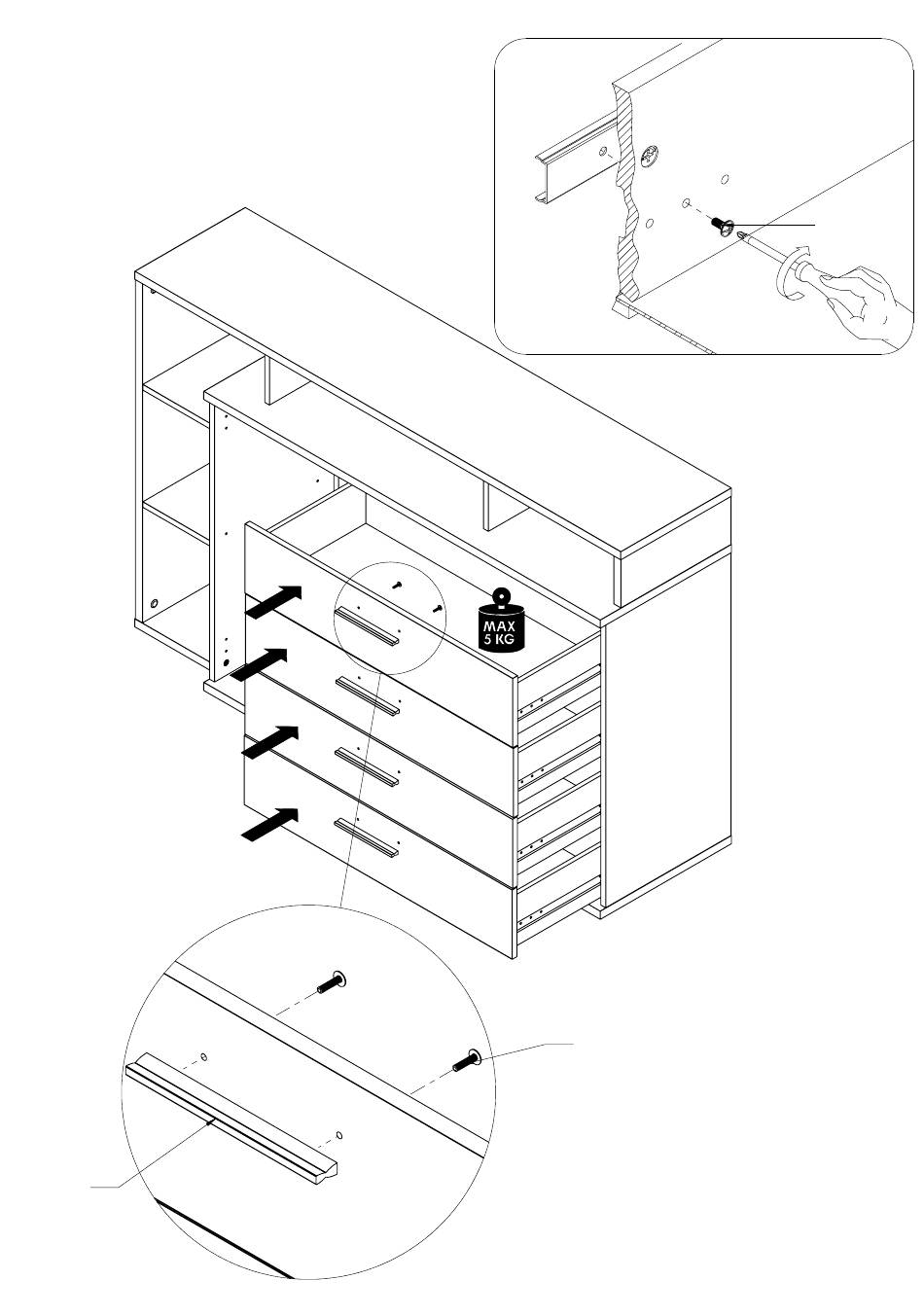 MAX
5 KG