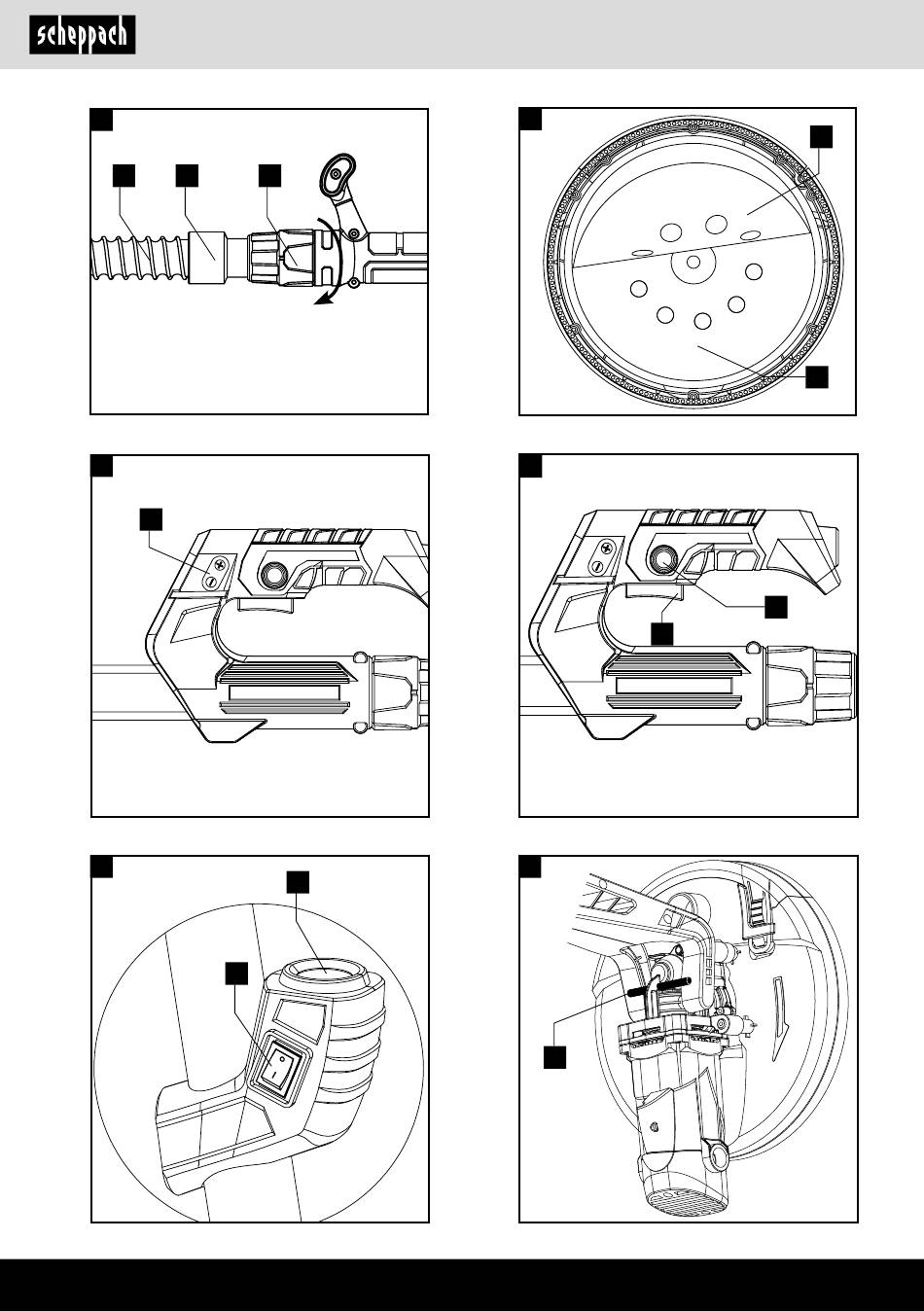 scheppach