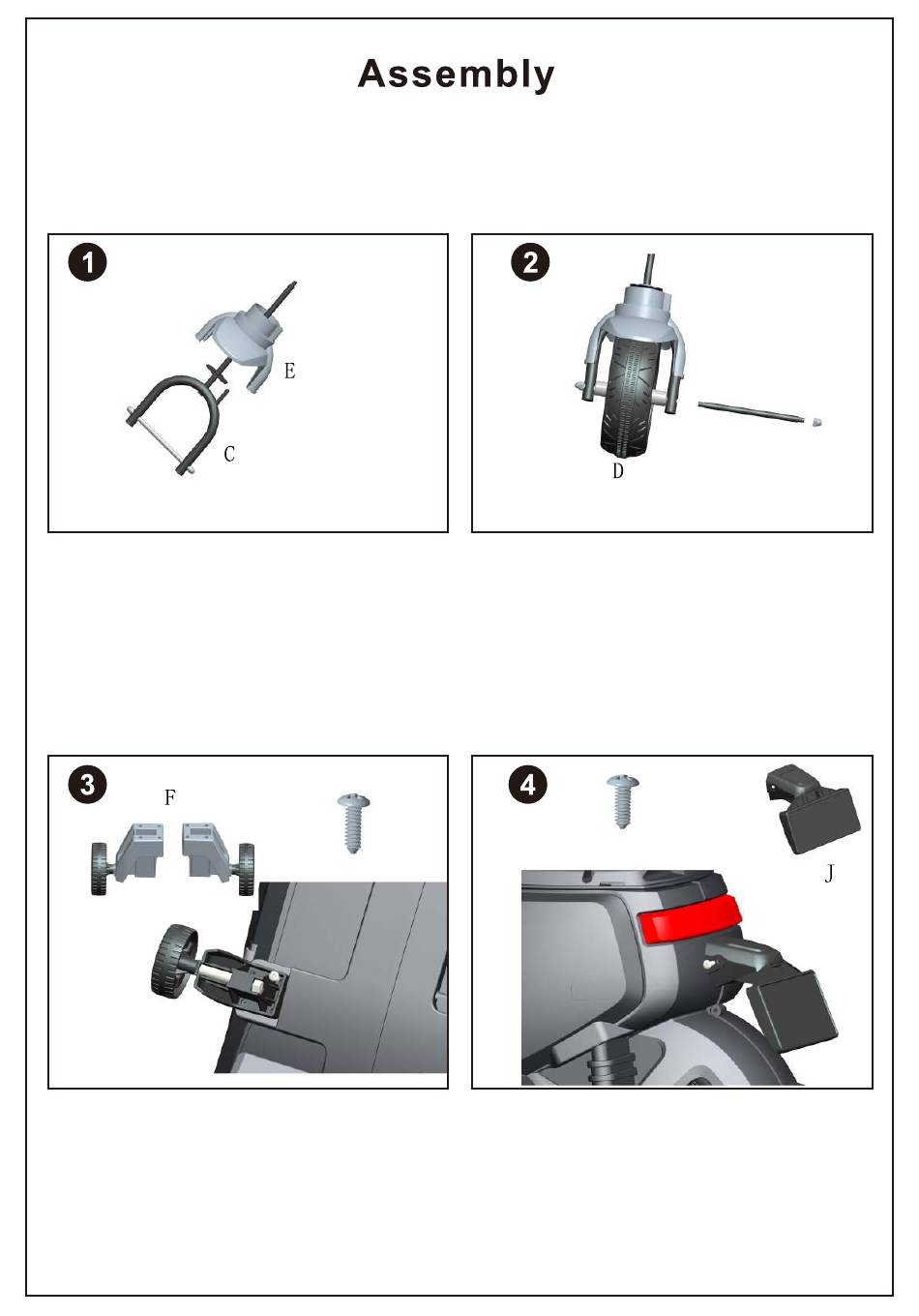 Assembly

1

E

C

2

D

3

F

4

J